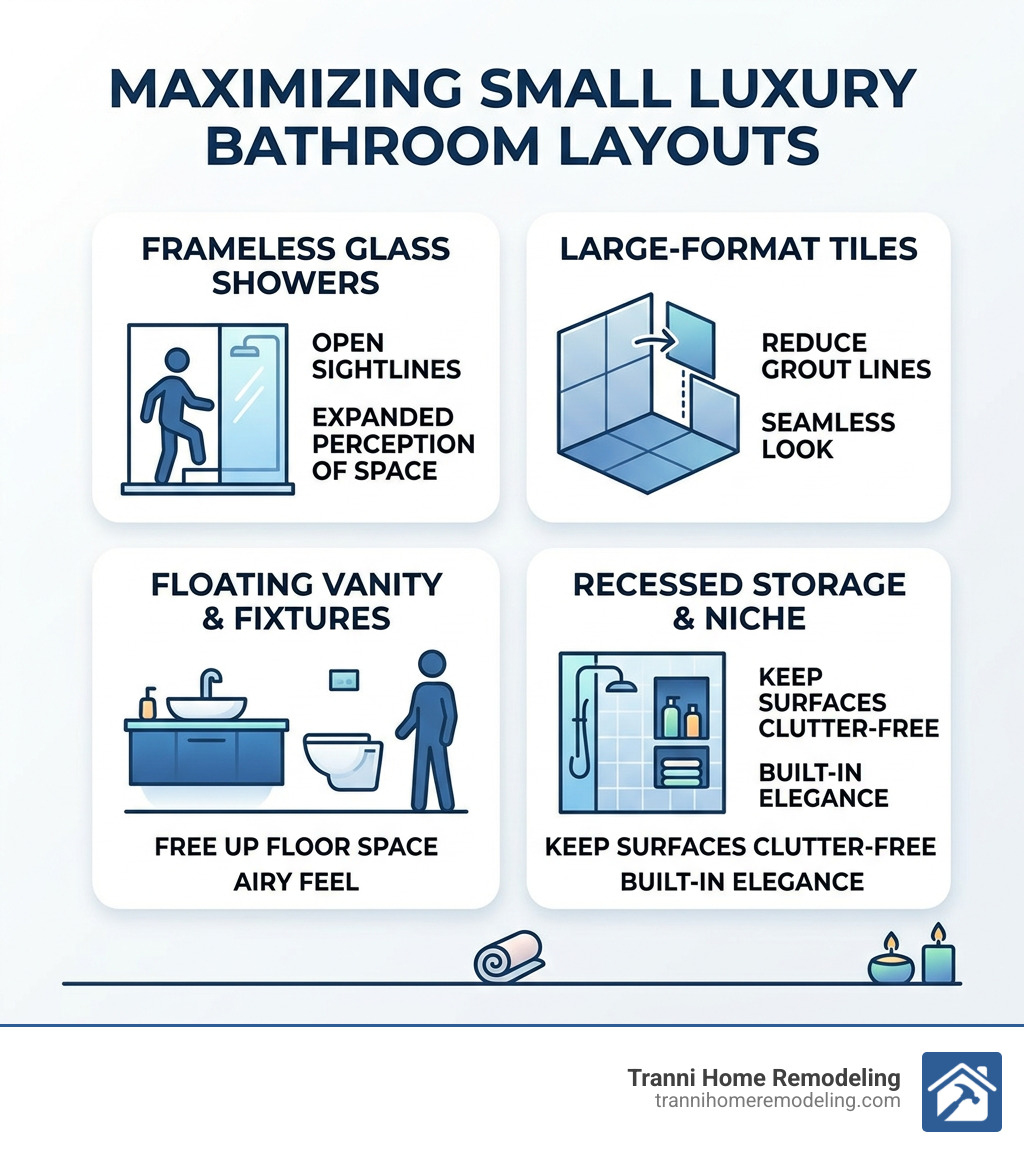 MAXIMIZING SMALL LUXURY BATHROOM LAYOUTS

FRAMELESS GLASS SHOWERS

OPEN SIGHTLINES

EXPANDED PERCEPTION OF SPACE

LARGE-FORMAT TILES

REDUCE GROUT LINES

SEAMLESS LOOK

FLOATING VANITY & FIXTURES

FREE UP FLOOR SPACE

AIRY FEEL

RECESSED STORAGE & NICHE

KEEP SURFACES CLUTTER-FREE

BUILT-IN ELEGANCE

KEEP SURFACES CLUTTER-FREE

BUILT-IN ELEGANCE

Tranni Home Remodeling
trannihomeremodeling.com