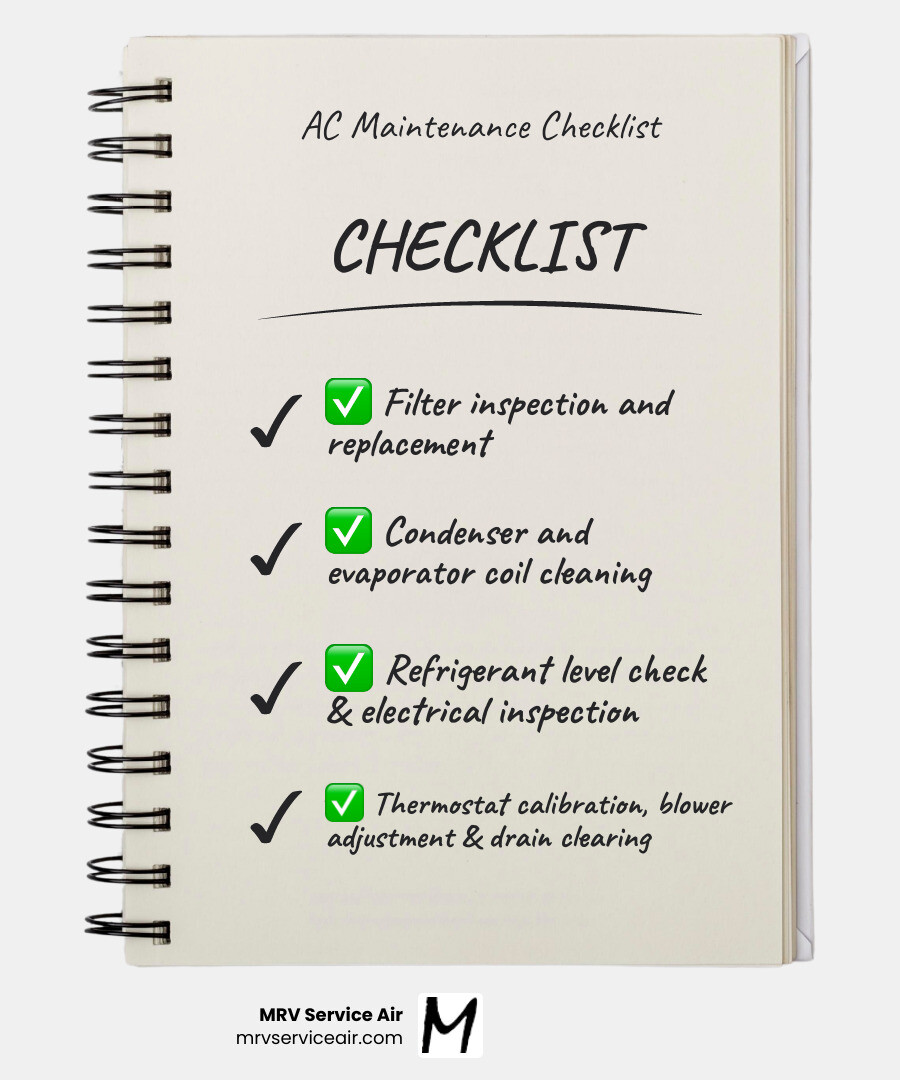 AC Maintenance Checklist

CHECKLIST

✓ ✅ Filter inspection and replacement

✓ ✅ Condenser and evaporator coil cleaning

✓ ✅ Refrigerant level check & electrical inspection

✓ ✅ Thermostat calibration, blower adjustment & drain clearing

MRV Service Air
mrvserviceair.com

M