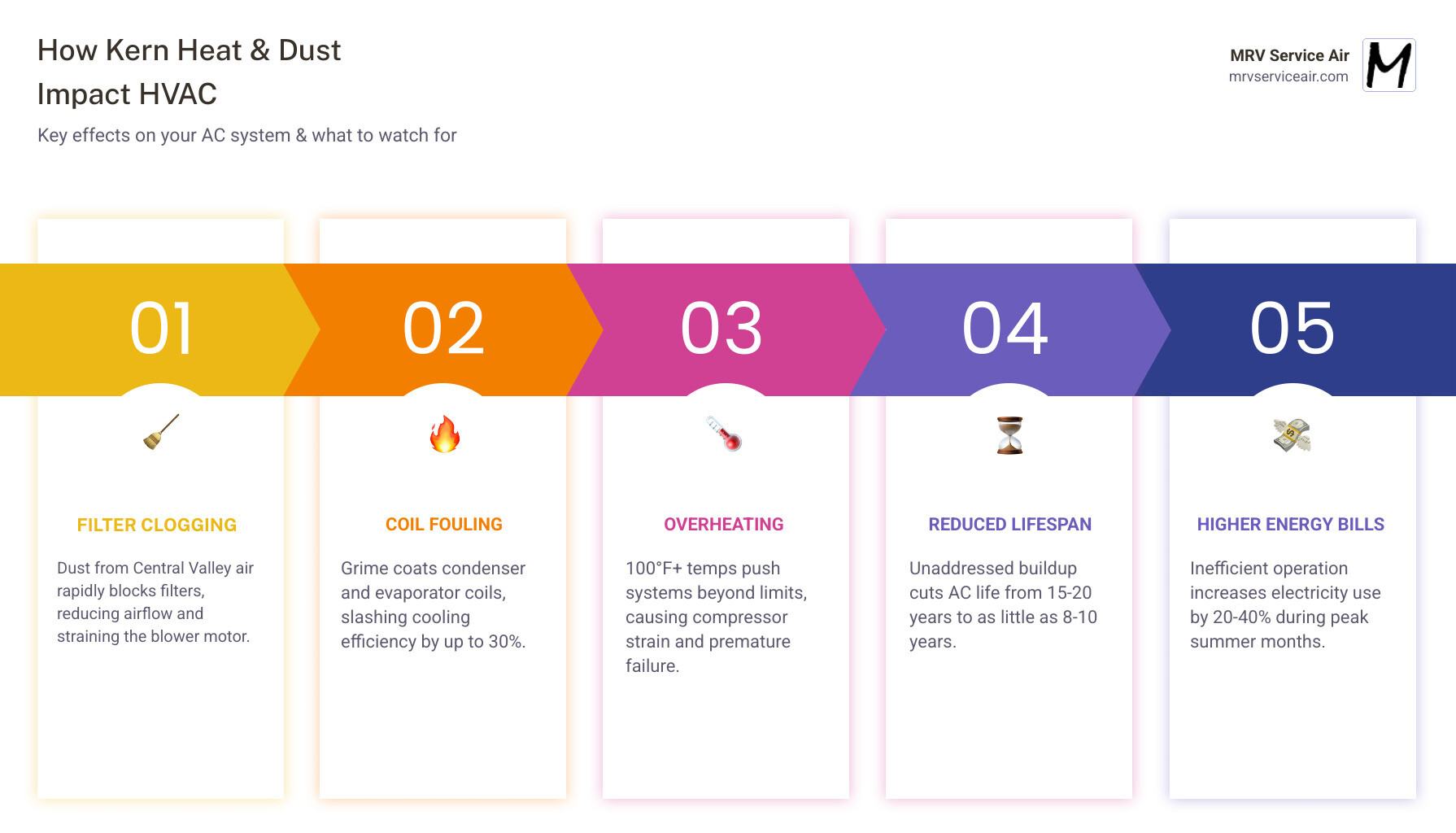 How Kern Heat & Dust Impact HVAC

Key effects on your AC system & what to watch for

MRV Service Air
mrvserviceair.com

M

01

FILTER CLOGGING

Dust from Central Valley air rapidly blocks filters, reducing airflow and straining the blower motor.

02

COIL FOULING

Grime coats condenser and evaporator coils, slashing cooling efficiency by up to 30%.

03

OVERHEATING

100°F+ temps push systems beyond limits, causing compressor strain and premature failure.

04

REDUCED LIFESPAN

Unaddressed buildup cuts AC life from 15-20 years to as little as 8-10 years.

05

HIGHER ENERGY BILLS

Inefficient operation increases electricity use by 20-40% during peak summer months.