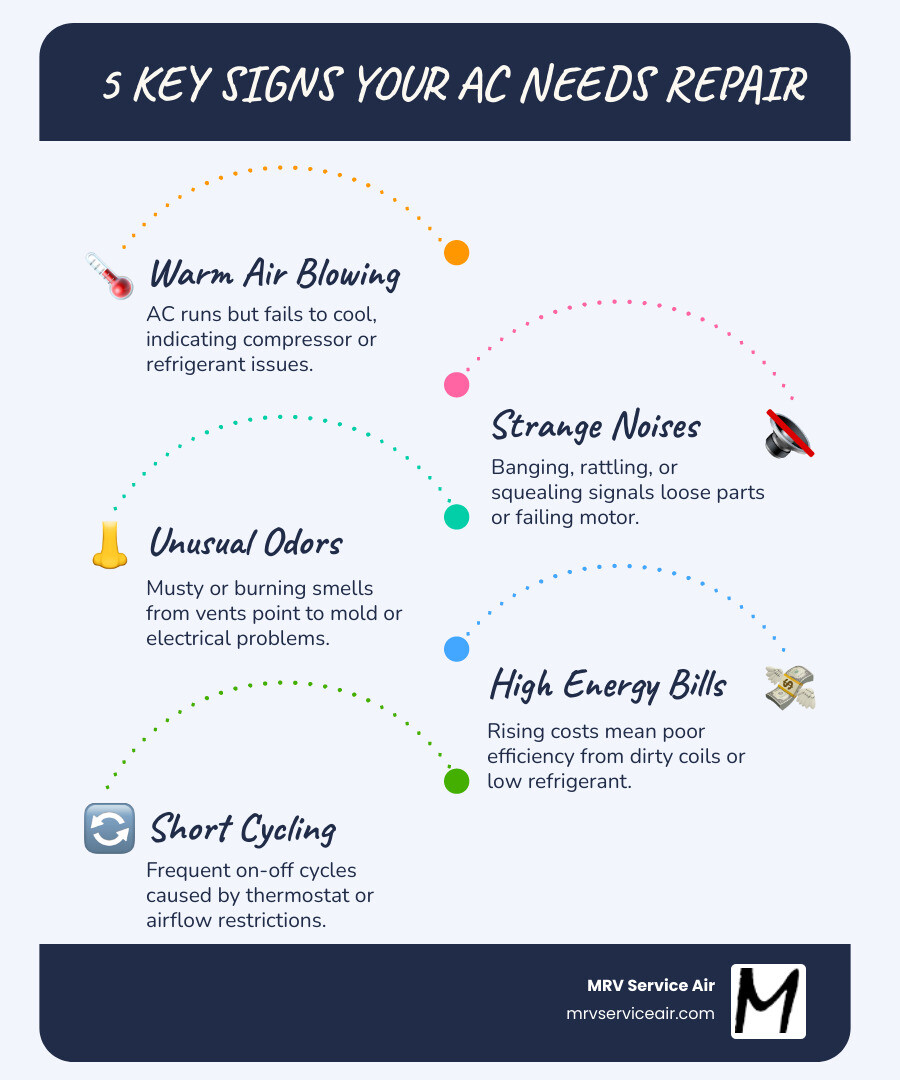 5 KEY SIGNS YOUR AC NEEDS REPAIR

Warm Air Blowing

AC runs but fails to cool, indicating compressor or refrigerant issues.

Strange Noises

Banging, rattling, or squealing signals loose parts or failing motor.

Unusual Odors

Musty or burning smells from vents point to mold or electrical problems.

High Energy Bills

Rising costs mean poor efficiency from dirty coils or low refrigerant.

Short Cycling

Frequent on-off cycles caused by thermostat or airflow restrictions.

MRV Service Air
mrvserviceair.com

M