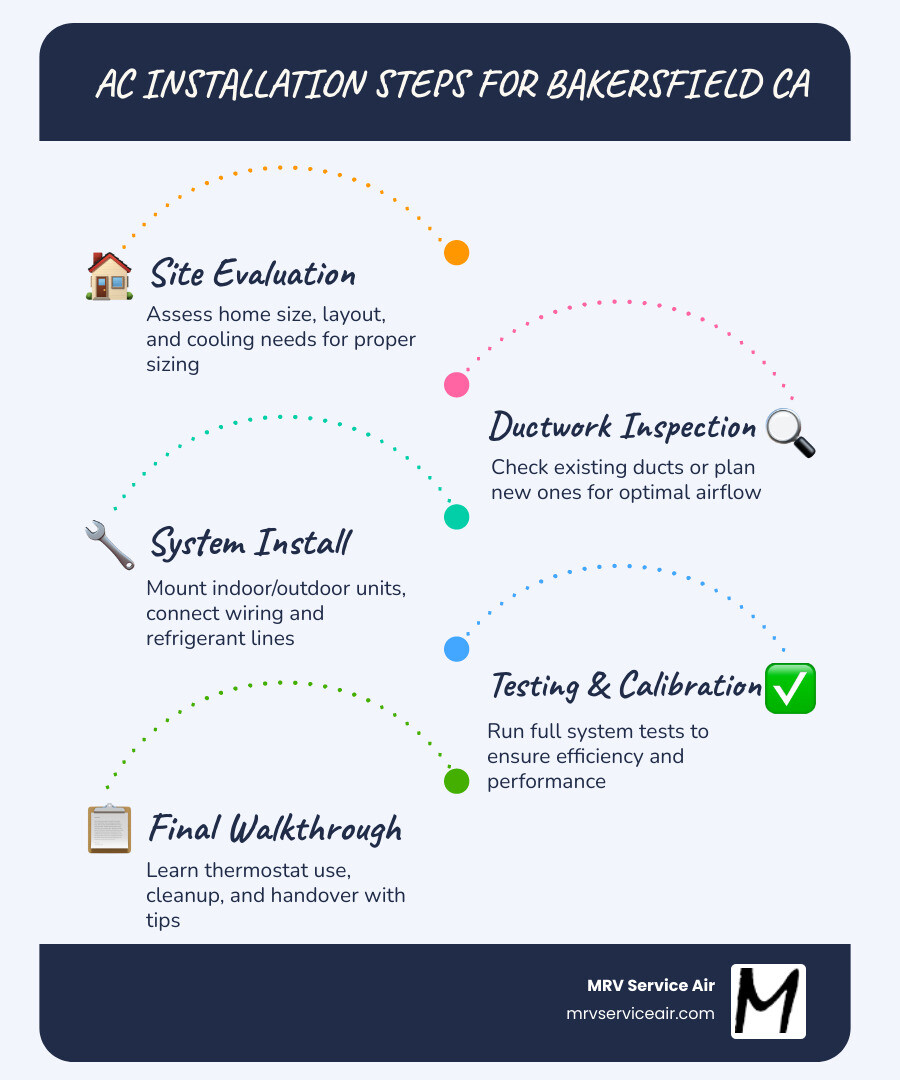 AC INSTALLATION STEPS FOR BAKERSFIELD CA

Site Evaluation
Assess home size, layout, and cooling needs for proper sizing

Ductwork Inspection
Check existing ducts or plan new ones for optimal airflow

System Install
Mount indoor/outdoor units, connect wiring and refrigerant lines

Testing & Calibration
Run full system tests to ensure efficiency and performance

Final Walkthrough
Learn thermostat use, cleanup, and handover with tips

MRV Service Air
mrvserviceair.com
M