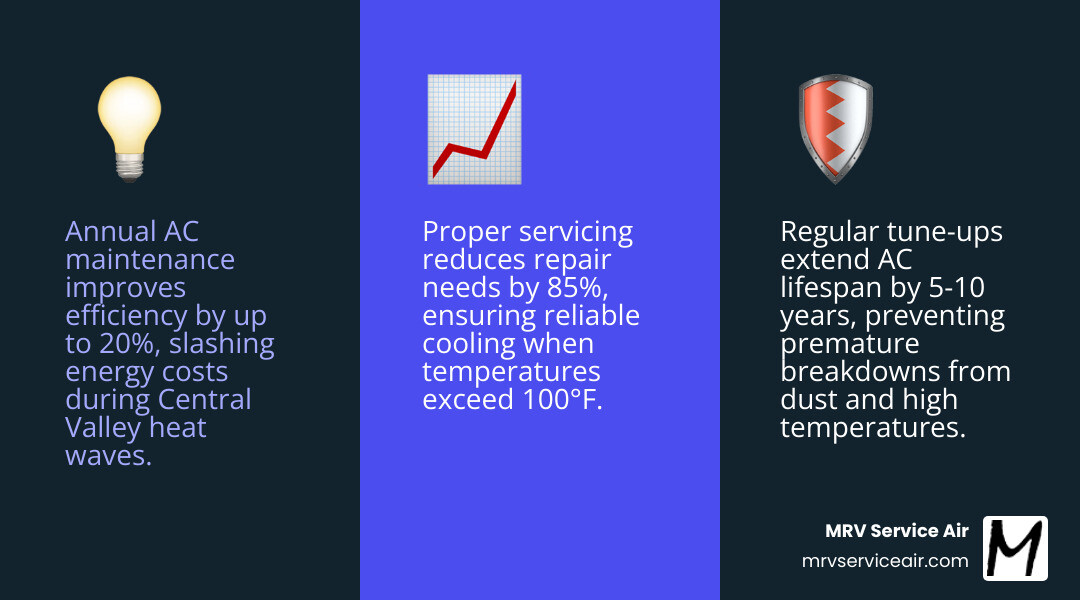 Annual AC maintenance improves efficiency by up to 20%, slashing energy costs during Central Valley heat waves.

Proper servicing reduces repair needs by 85%, ensuring reliable cooling when temperatures exceed 100°F.

Regular tune-ups extend AC lifespan by 5-10 years, preventing premature breakdowns from dust and high temperatures.

MRV Service Air
mrvserviceair.com

M