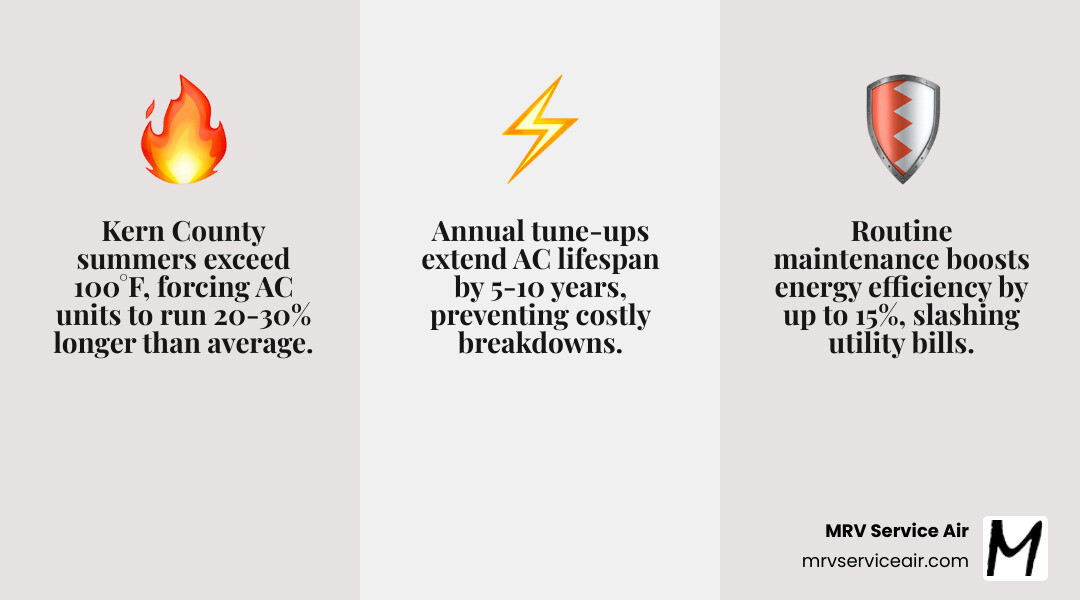 Kern County summers exceed 100°F, forcing AC units to run 20-30% longer than average.

Annual tune-ups extend AC lifespan by 5-10 years, preventing costly breakdowns.

Routine maintenance boosts energy efficiency by up to 15%, slashing utility bills.

MRV Service Air
mrvserviceair.com

M