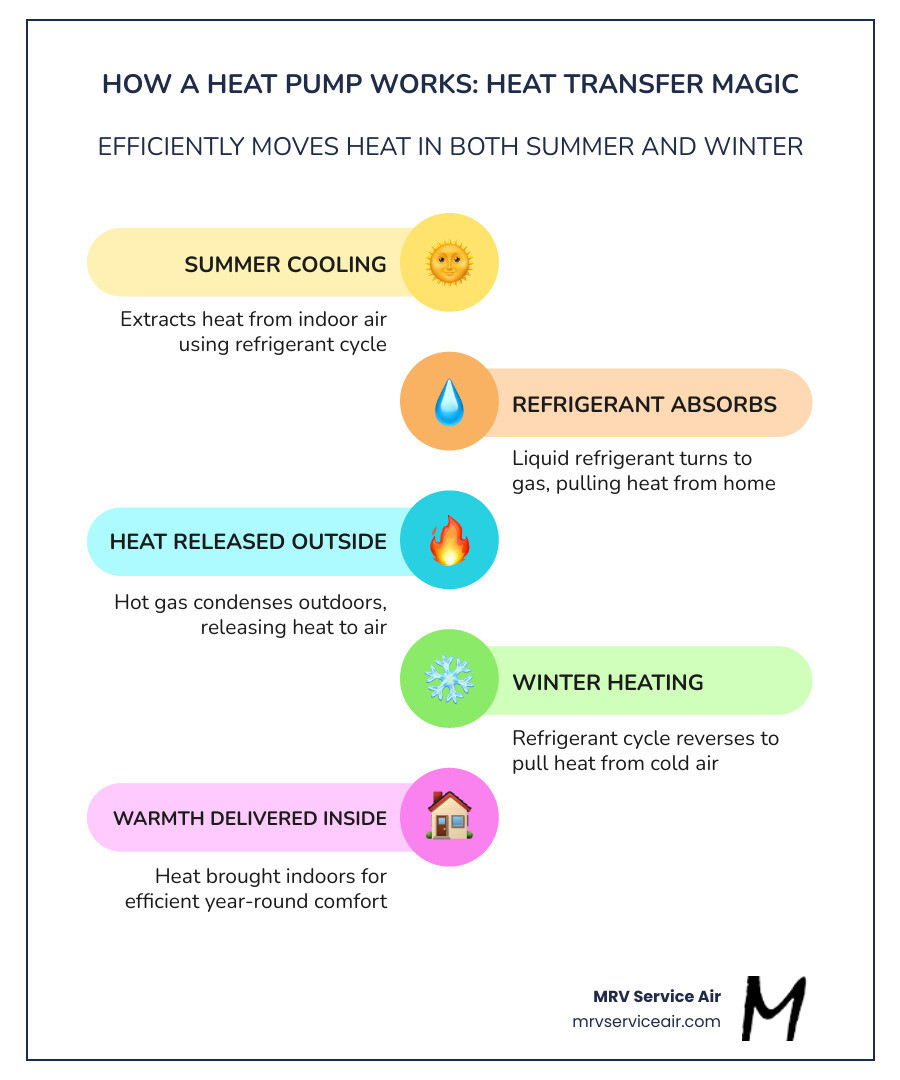 HOW A HEAT PUMP WORKS: HEAT TRANSFER MAGIC

EFFICIENTLY MOVES HEAT IN BOTH SUMMER AND WINTER

SUMMER COOLING

Extracts heat from indoor air using refrigerant cycle

REFRIGERANT ABSORBS

Liquid refrigerant turns to gas, pulling heat from home

HEAT RELEASED OUTSIDE

Hot gas condenses outdoors, releasing heat to air

WINTER HEATING

Refrigerant cycle reverses to pull heat from cold air

WARMTH DELIVERED INSIDE

Heat brought indoors for efficient year-round comfort

MRV Service Air
mrvserviceair.com

M