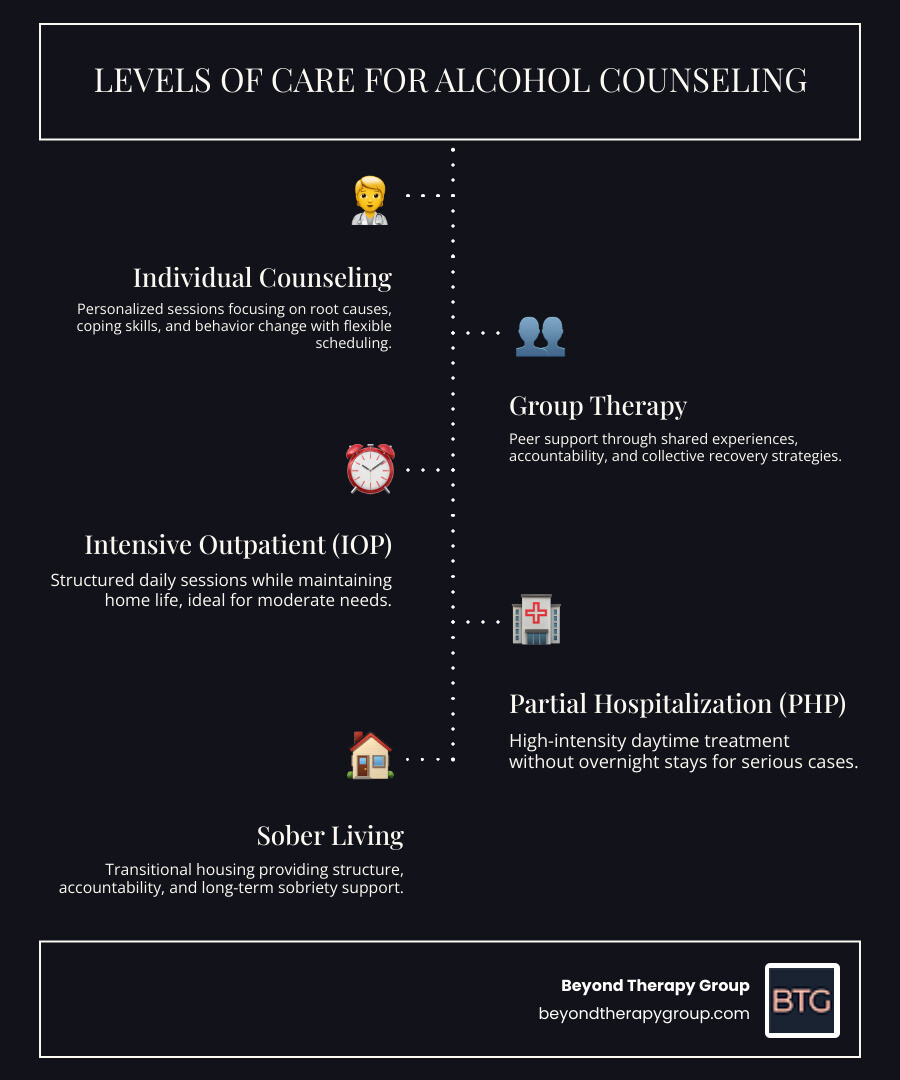 LEVELS OF CARE FOR ALCOHOL COUNSELING

Individual Counseling

Personalized sessions focusing on root causes, coping skills, and behavior change with flexible scheduling.

Group Therapy

Peer support through shared experiences, accountability, and collective recovery strategies.

Intensive Outpatient (IOP)

Structured daily sessions while maintaining home life, ideal for moderate needs.

Partial Hospitalization (PHP)

High-intensity daytime treatment without overnight stays for serious cases.

Sober Living

Transitional housing providing structure, accountability, and long-term sobriety support.

Beyond Therapy Group
beyondtherapygroup.com

BTG