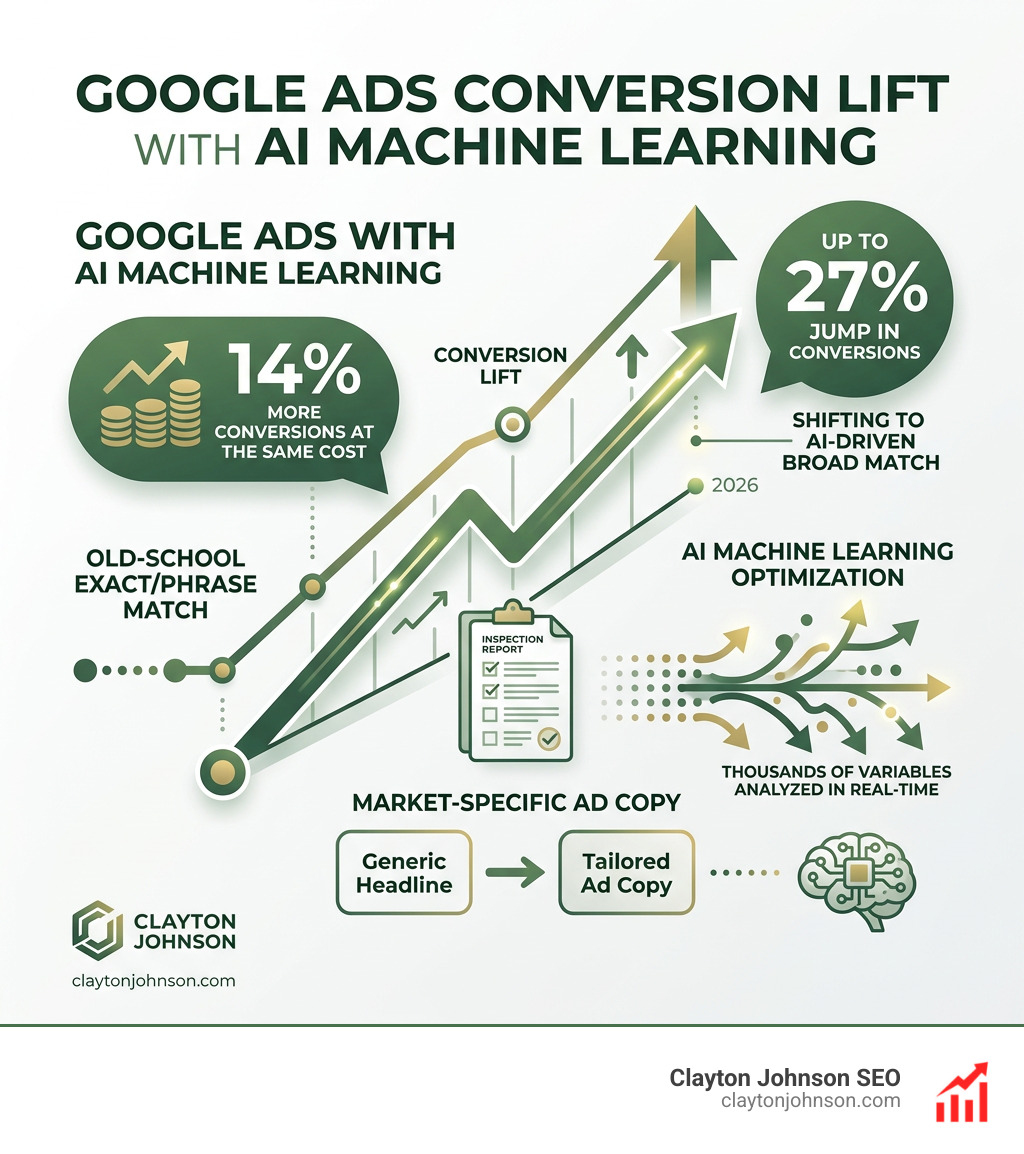 GOOGLE ADS CONVERSION LIFT
WITH AI MACHINE LEARNING

GOOGLE ADS WITH
AI MACHINE LEARNING

14%
MORE CONVERSIONS AT THE SAME COST

CONVERSION LIFT

UP TO
27%
JUMP IN CONVERSIONS

SHIFTING TO AI-DRIVEN BROAD MATCH

2026

OLD-SCHOOL EXACT/PHRASE MATCH

INSPECTION REPORT

AI MACHINE LEARNING OPTIMIZATION

THOUSANDS OF VARIABLES ANALYZED IN REAL-TIME

MARKET-SPECIFIC AD COPY

Generic Headline

Tailored Ad Copy

CLAYTON JOHNSON

claytonjohnson.com

Clayton Johnson SEO
claytonjohnson.com