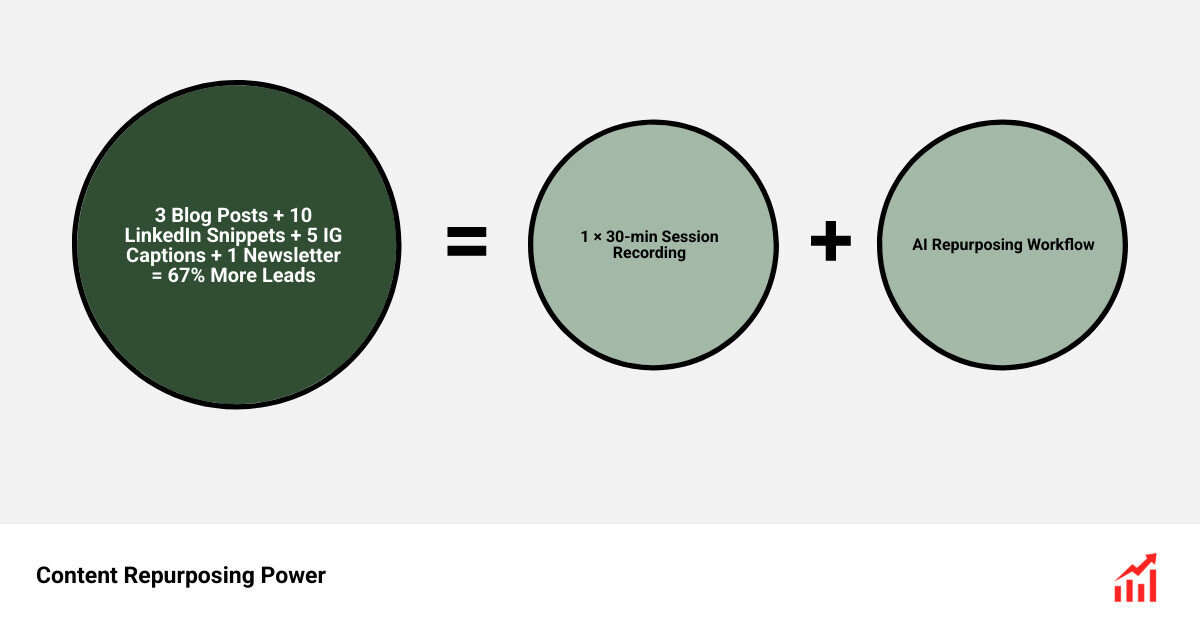 3 Blog Posts + 10 LinkedIn Snippets + 5 IG Captions + 1 Newsletter = 67% More Leads

=

1 × 30-min Session Recording

+

AI Repurposing Workflow

Content Repurposing Power