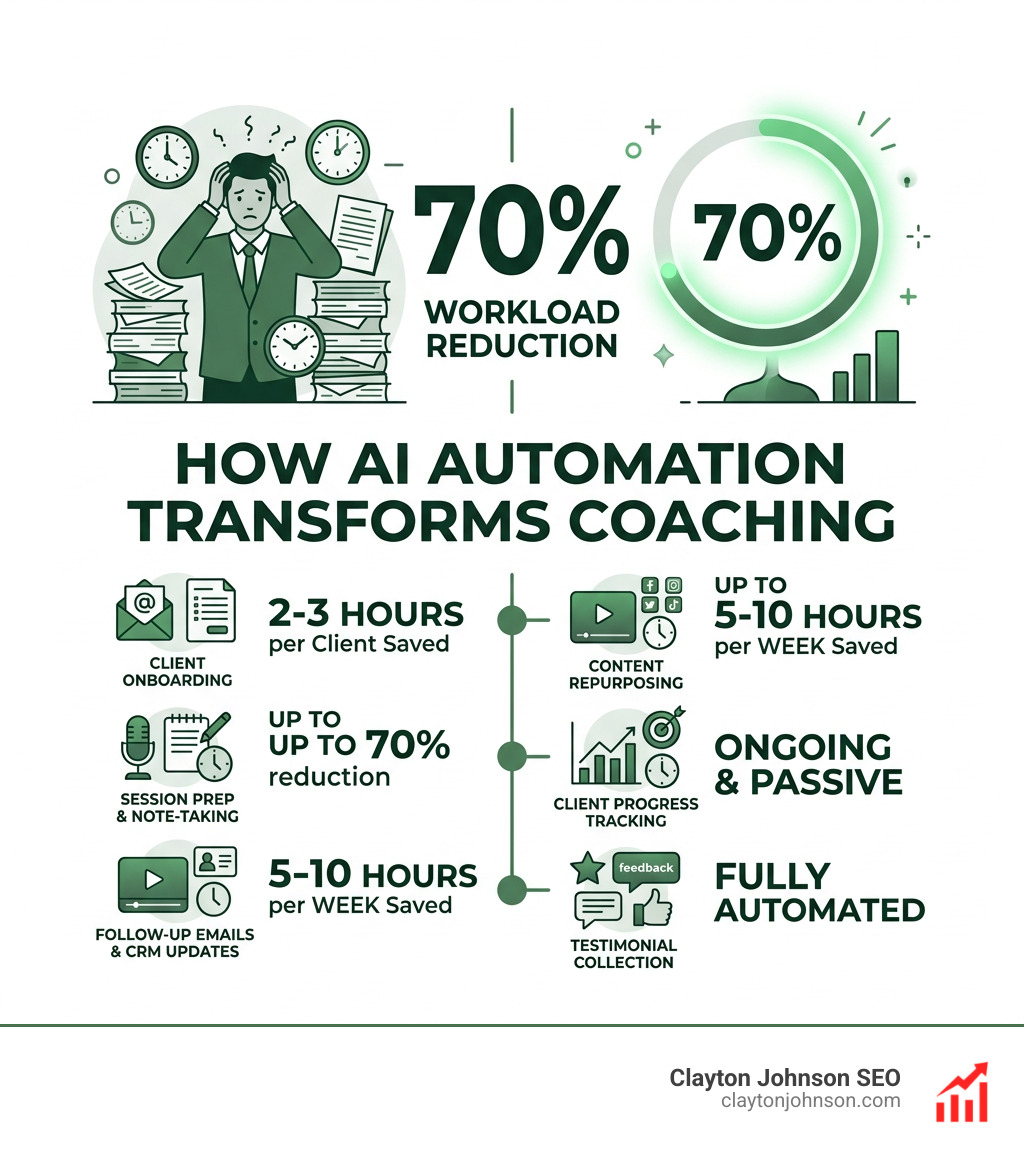 70%
WORKLOAD REDUCTION

70%

HOW AI AUTOMATION TRANSFORMS COACHING

CLIENT ONBOARDING
2-3 HOURS per Client Saved

SESSION PREP & NOTE-TAKING
UP TO UP TO 70% reduction

FOLLOW-UP EMAILS & CRM UPDATES
5-10 HOURS per WEEK Saved

CONTENT REPURPOSING
UP TO 5-10 HOURS per WEEK Saved

CLIENT PROGRESS TRACKING
ONGOING & PASSIVE

feedback
TESTIMONIAL COLLECTION
FULLY AUTOMATED

Clayton Johnson SEO
claytonjohnson.com