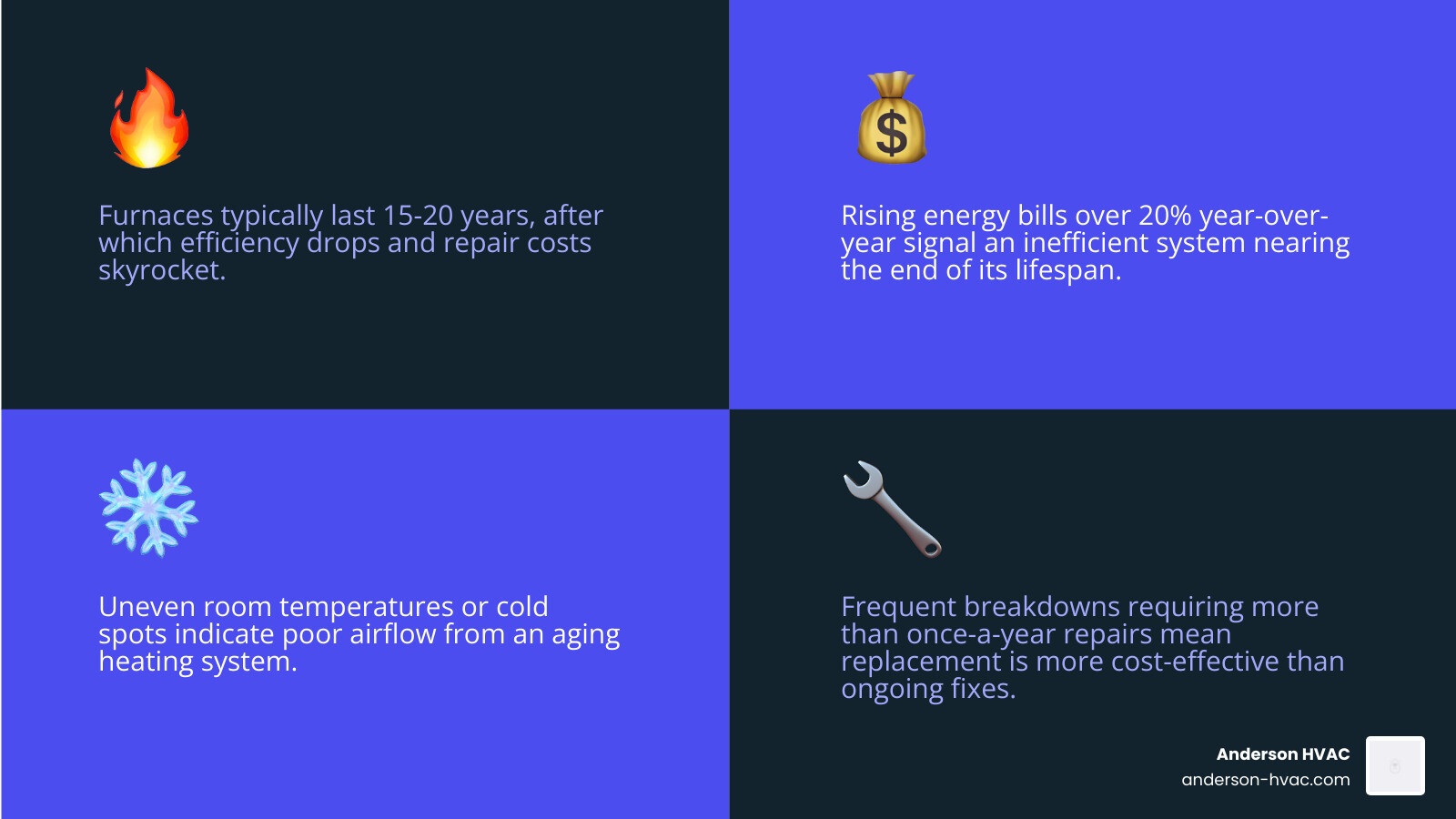 Furnaces typically last 15-20 years, after which efficiency drops and repair costs skyrocket.

Rising energy bills over 20% year-over-year signal an inefficient system nearing the end of its lifespan.

Uneven room temperatures or cold spots indicate poor airflow from an aging heating system.

Frequent breakdowns requiring more than once-a-year repairs mean replacement is more cost-effective than ongoing fixes.

Anderson HVAC
anderson-hvac.com