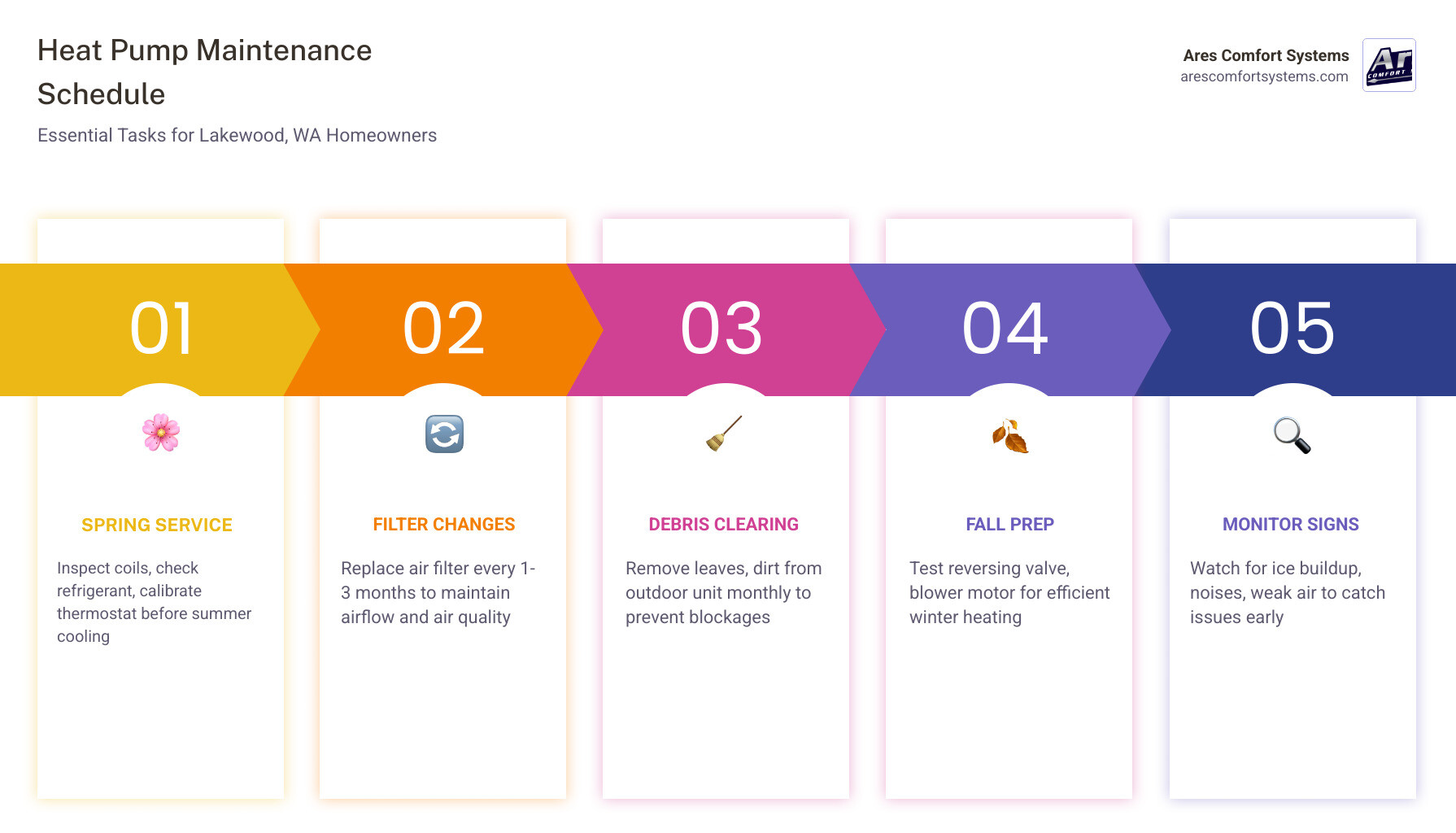 Heat Pump Maintenance Schedule

Essential Tasks for Lakewood, WA Homeowners

Ares Comfort Systems
arescomfortsystems.com

Ar
COMFORT

01

SPRING SERVICE

Inspect coils, check refrigerant, calibrate thermostat before summer cooling

02

FILTER CHANGES

Replace air filter every 1-3 months to maintain airflow and air quality

03

DEBRIS CLEARING

Remove leaves, dirt from outdoor unit monthly to prevent blockages

04

FALL PREP

Test reversing valve, blower motor for efficient winter heating

05

MONITOR SIGNS

Watch for ice buildup, noises, weak air to catch issues early