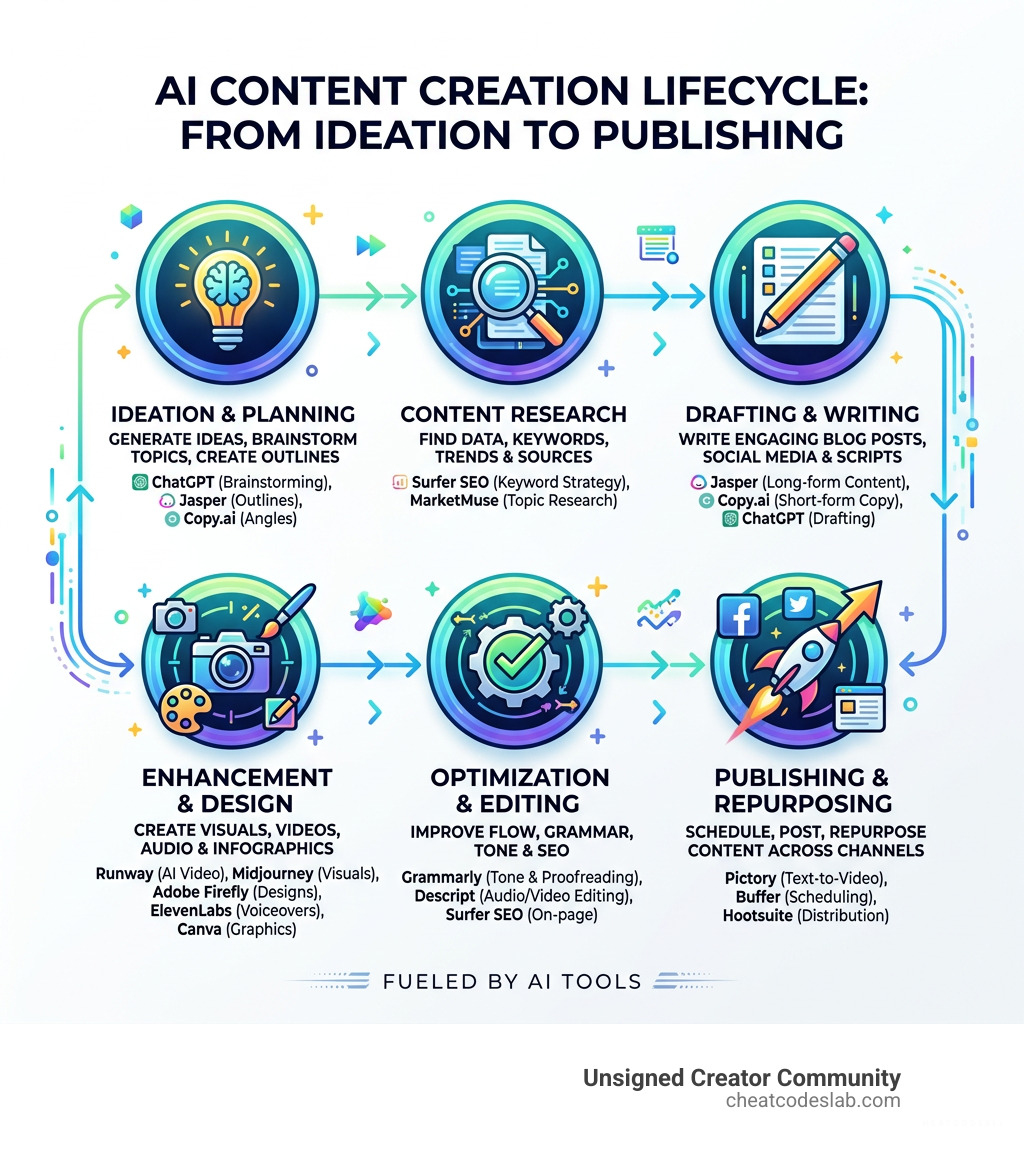 AI CONTENT CREATION LIFECYCLE: FROM IDEATION TO PUBLISHING

IDEATION & PLANNING
GENERATE IDEAS, BRAINSTORM TOPICS, CREATE OUTLINES
ChatGPT (Brainstorming), Jasper (Outlines), Copy.ai (Angles)

CONTENT RESEARCH
FIND DATA, KEYWORDS, TRENDS & SOURCES
Surfer SEO (Keyword Strategy), MarketMuse (Topic Research)

DRAFTING & WRITING
WRITE ENGAGING BLOG POSTS, SOCIAL MEDIA & SCRIPTS
Jasper (Long-form Content), Copy.ai (Short-form Copy), ChatGPT (Drafting)

ENHANCEMENT & DESIGN
CREATE VISUALS, VIDEOS, AUDIO & INFOGRAPHICS
Runway (AI Video), Midjourney (Visuals), Adobe Firefly (Designs), ElevenLabs (Voiceovers), Canva (Graphics)

OPTIMIZATION & EDITING
IMPROVE FLOW, GRAMMAR, TONE & SEO
Grammarly (Tone & Proofreading), Descript (Audio/Video Editing), Surfer SEO (On-page)

PUBLISHING & REPURPOSING
SCHEDULE, POST, REPURPOSE CONTENT ACROSS CHANNELS
Pictory (Text-to-Video), Buffer (Scheduling), Hootsuite (Distribution)

FUELED BY AI TOOLS

Unsigned Creator Community
cheatcodeslab.com