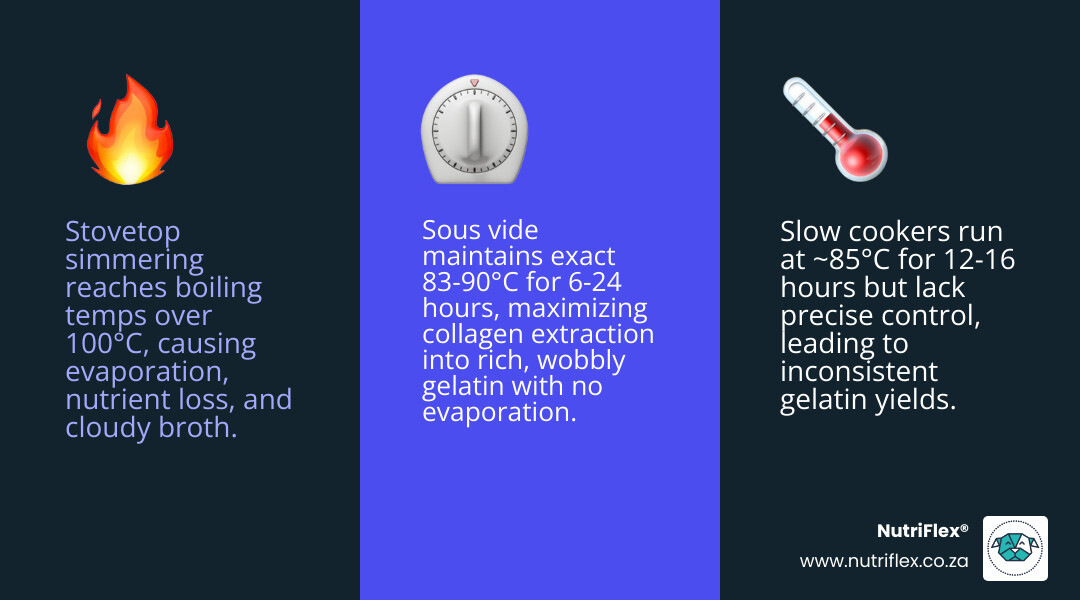 Stovetop simmering reaches boiling temps over 100°C, causing evaporation, nutrient loss, and cloudy broth.

Sous vide maintains exact 83-90°C for 6-24 hours, maximizing collagen extraction into rich, wobbly gelatin with no evaporation.

Slow cookers run at ~85°C for 12-16 hours but lack precise control, leading to inconsistent gelatin yields.

NutriFlex®
www.nutriflex.co.za