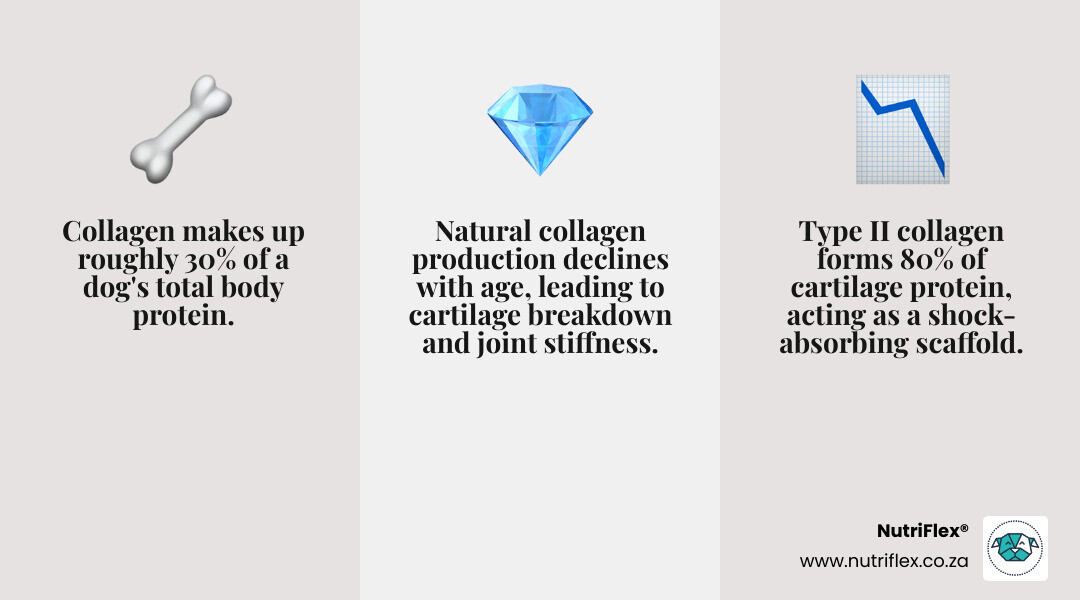 Collagen makes up roughly 30% of a dog's total body protein.

Natural collagen production declines with age, leading to cartilage breakdown and joint stiffness.

Type II collagen forms 80% of cartilage protein, acting as a shock-absorbing scaffold.

NutriFlex®
www.nutriflex.co.za