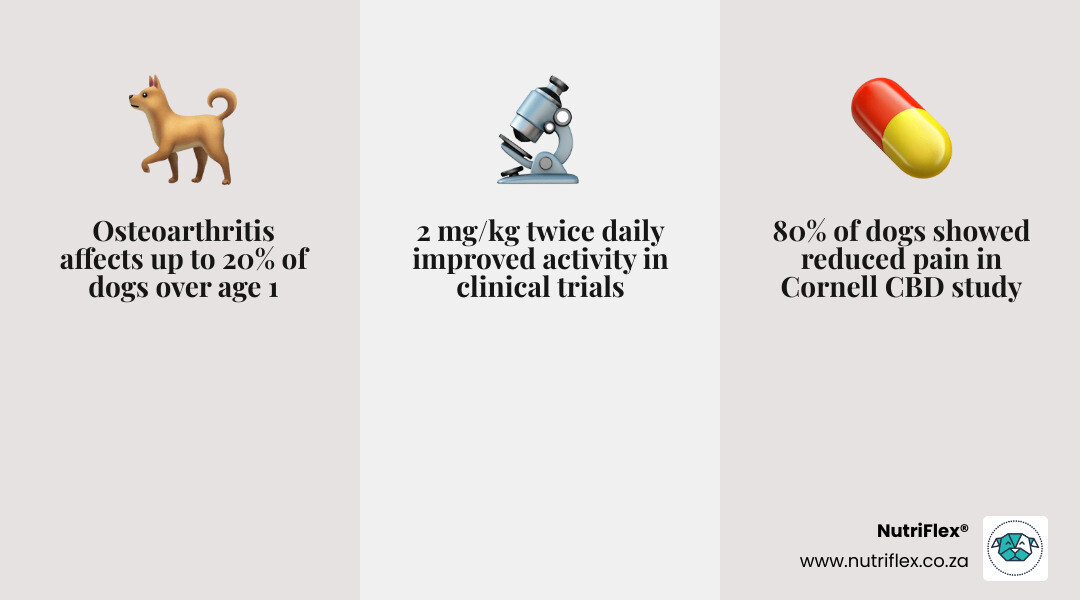 Osteoarthritis affects up to 20% of dogs over age 1

2 mg/kg twice daily improved activity in clinical trials

80% of dogs showed reduced pain in Cornell CBD study

NutriFlex®
www.nutriflex.co.za