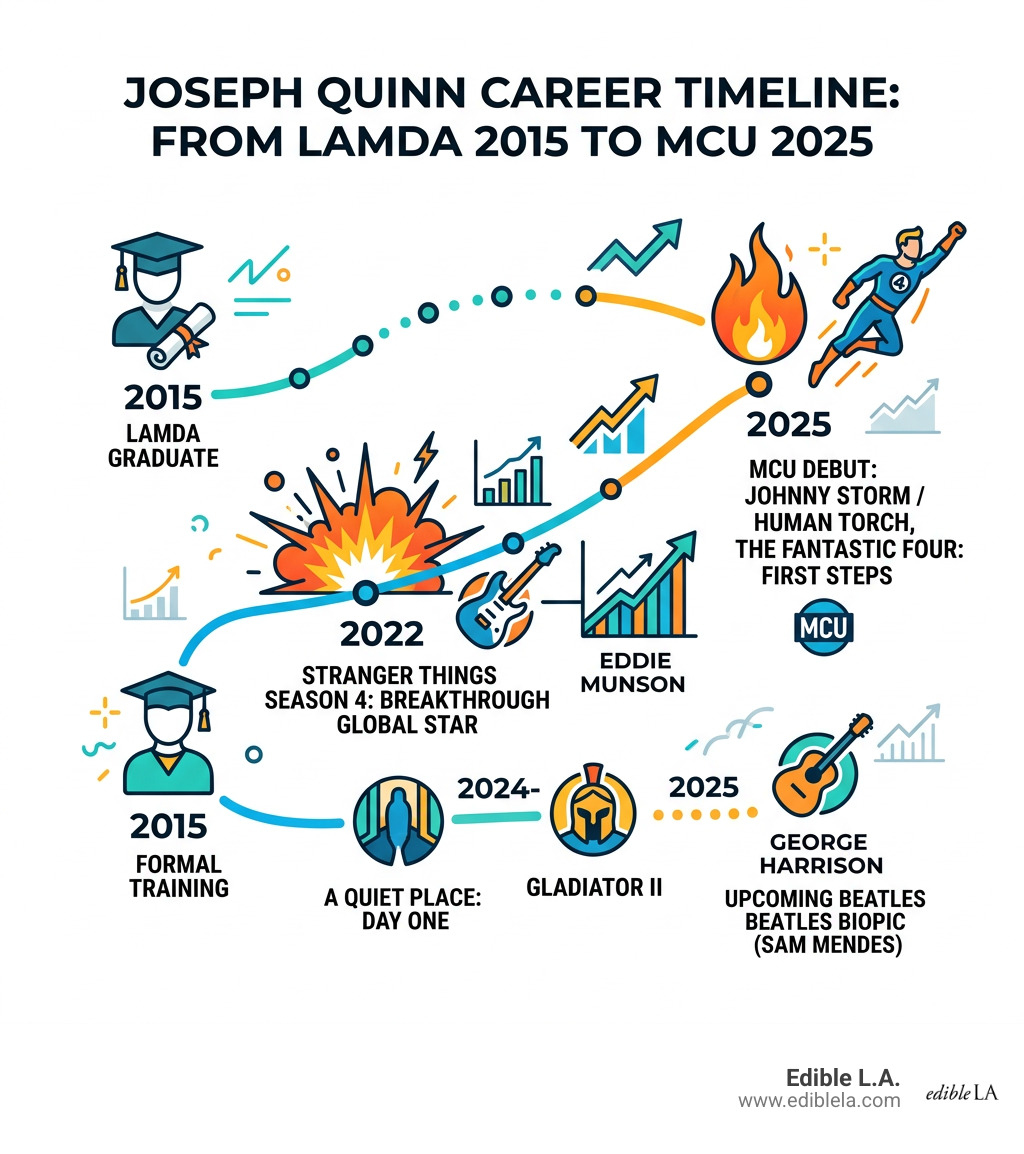 JOSEPH QUINN CAREER TIMELINE: FROM LAMDA 2015 TO MCU 2025

2015
LAMDA GRADUATE

2025
MCU DEBUT: JOHNNY STORM / HUMAN TORCH, THE FANTASTIC FOUR: FIRST STEPS

4

MCU

2022
STRANGER THINGS SEASON 4: BREAKTHROUGH GLOBAL STAR

EDDIE MUNSON

2015
FORMAL TRAINING

A QUIET PLACE: DAY ONE

2024-

GLADIATOR II

2025

GEORGE HARRISON
UPCOMING BEATLES BEATLES BIOPIC (SAM MENDES)

Edible L.A.
www.ediblela.com

edible LA