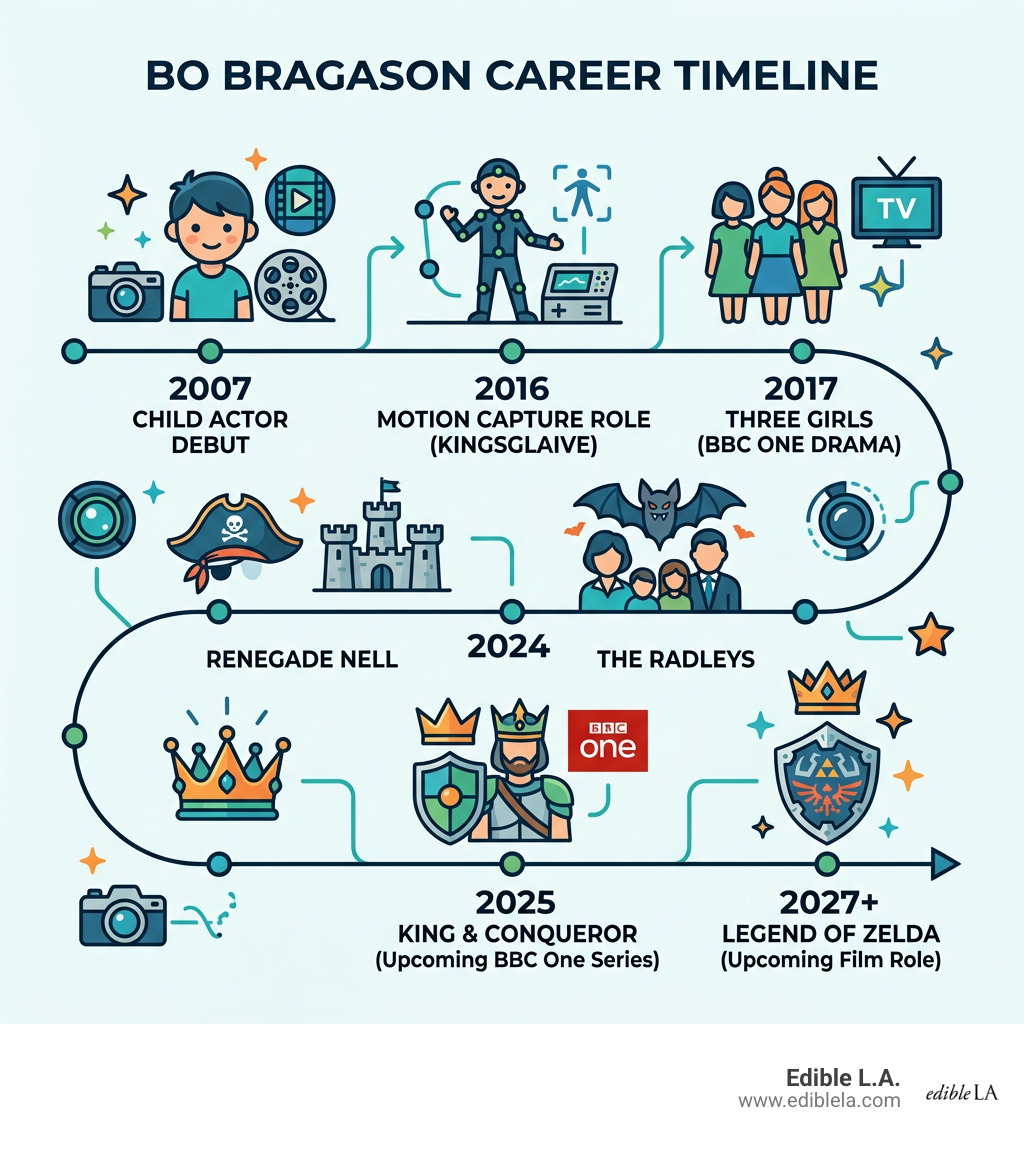 BO BRAGASON CAREER TIMELINE

TV

2007
CHILD ACTOR DEBUT

2016
MOTION CAPTURE ROLE (KINGSGLAIVE)

2017
THREE GIRLS (BBC ONE DRAMA)

RENEGADE NELL

2024

THE RADLEYS

BBC one

2025
KING & CONQUEROR (Upcoming BBC One Series)

2027+
LEGEND OF ZELDA (Upcoming Film Role)

Edible L.A.
www.ediblela.com

edible LA