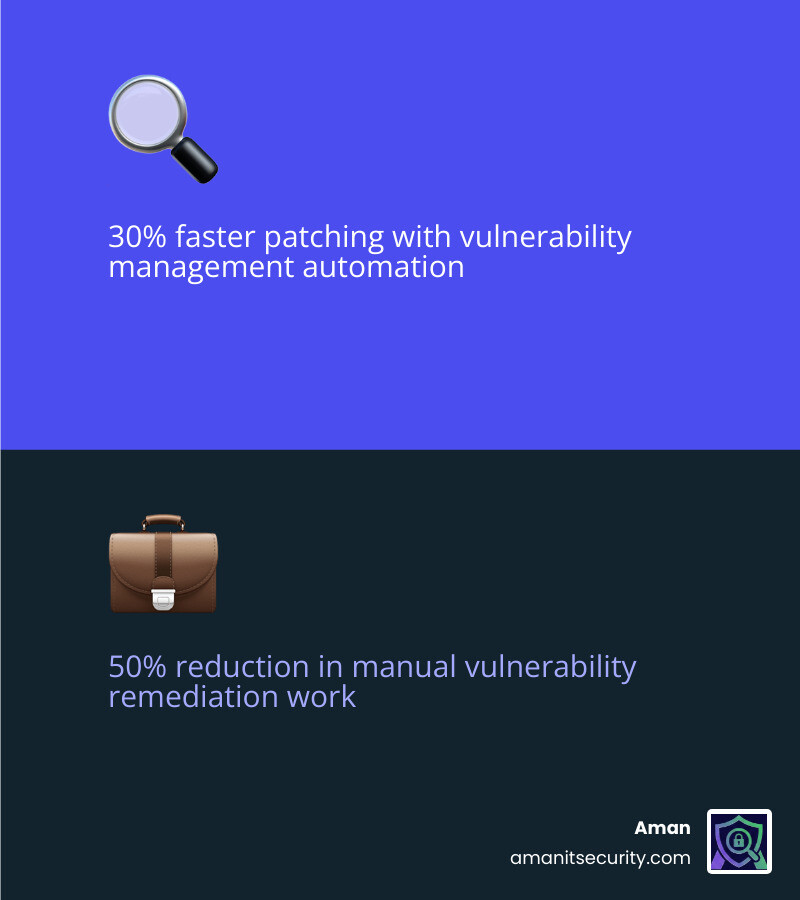 30% faster patching with vulnerability management automation

50% reduction in manual vulnerability remediation work

Aman
amanitsecurity.com