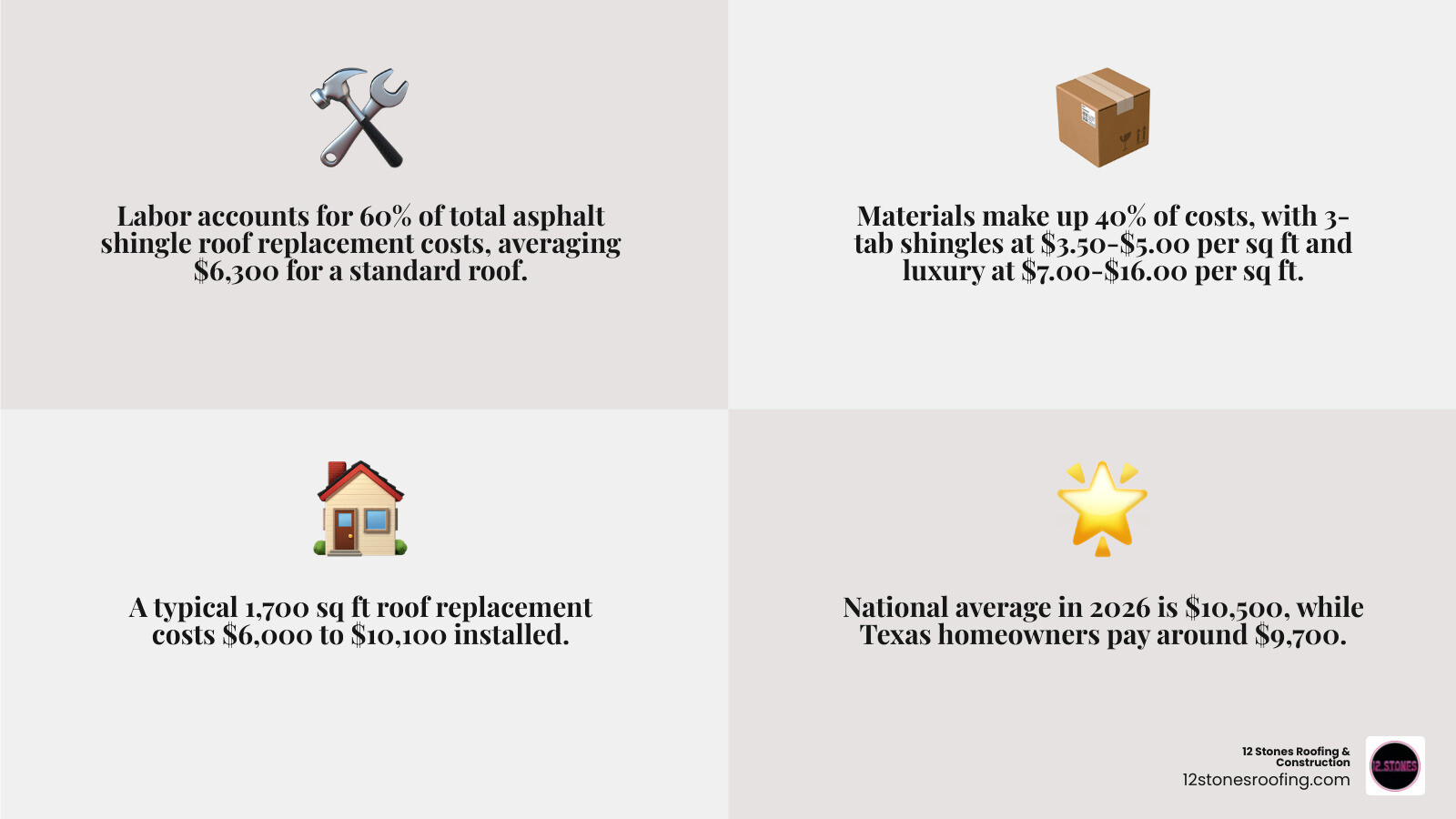 Labor accounts for 60% of total asphalt shingle roof replacement costs, averaging \$6,300 for a standard roof.

Materials make up 40% of costs, with 3-tab shingles at \$3.50-\$5.00 per sq ft and luxury at \$7.00-\$16.00 per sq ft.

A typical 1,700 sq ft roof replacement costs \$6,000 to \$10,100 installed.

National average in 2026 is \$10,500, while Texas homeowners pay around \$9,700.

12 Stones Roofing & Construction
12stonesroofing.com

12 STONES