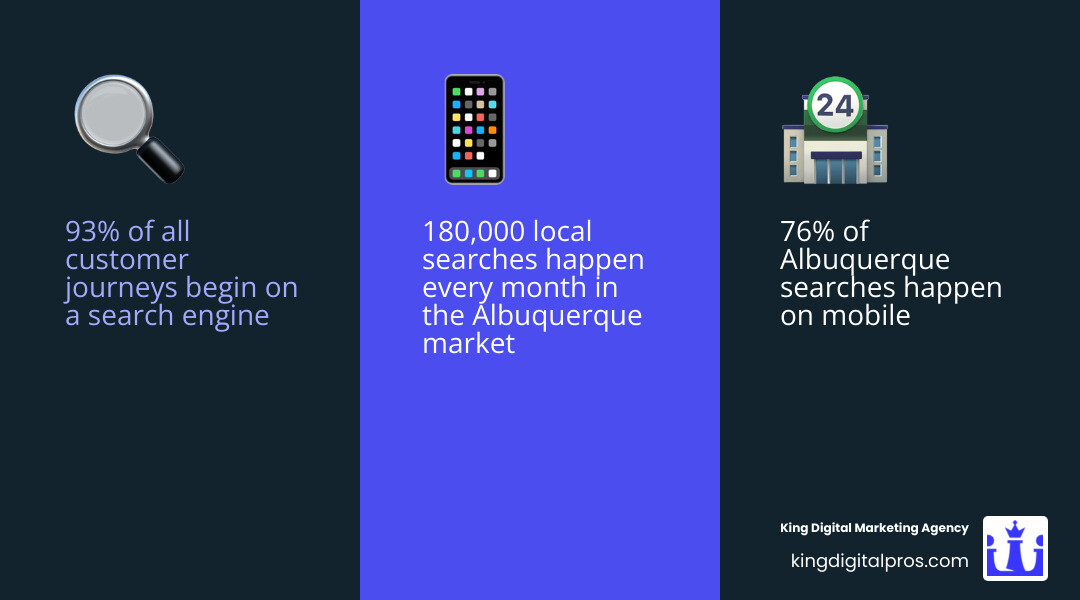 93% of all customer journeys begin on a search engine

180,000 local searches happen every month in the Albuquerque market

24

76% of Albuquerque searches happen on mobile

King Digital Marketing Agency
kingdigitalpros.com