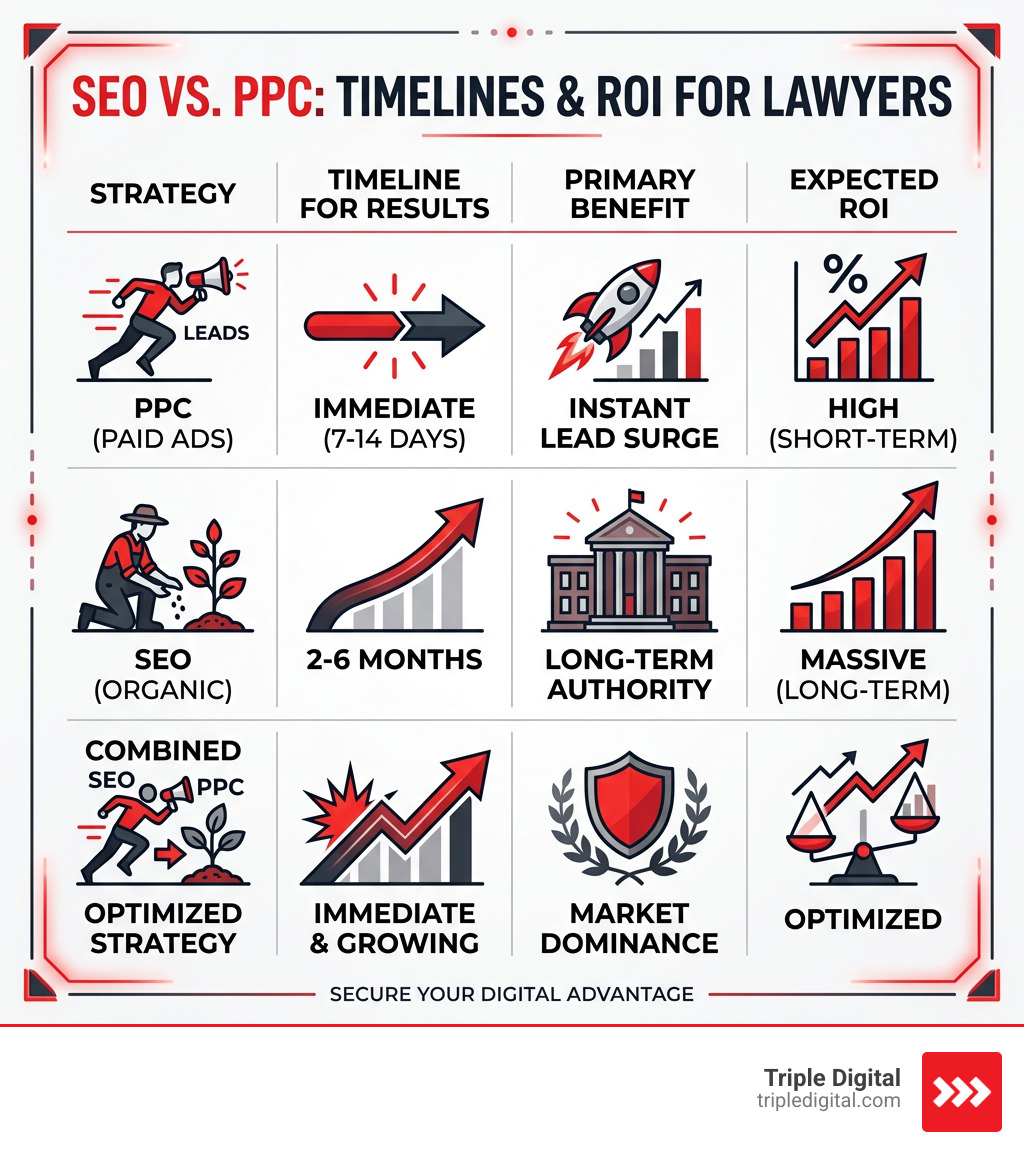 SEO VS. PPC: TIMELINES & ROI FOR LAWYERS

| STRATEGY | TIMELINE FOR RESULTS | PRIMARY BENEFIT | EXPECTED ROI |
|---|---|---|---|
| LEADS PPC (PAID ADS) | IMMEDIATE (7-14 DAYS) | INSTANT LEAD SURGE | % HIGH (SHORT-TERM) |
| SEO (ORGANIC) | 2-6 MONTHS | LONG-TERM AUTHORITY | MASSIVE (LONG-TERM) |
| COMBINED SEO PPC OPTIMIZED STRATEGY | IMMEDIATE & GROWING | MARKET DOMINANCE | OPTIMIZED |

SECURE YOUR DIGITAL ADVANTAGE

Triple Digital
tripledigital.com