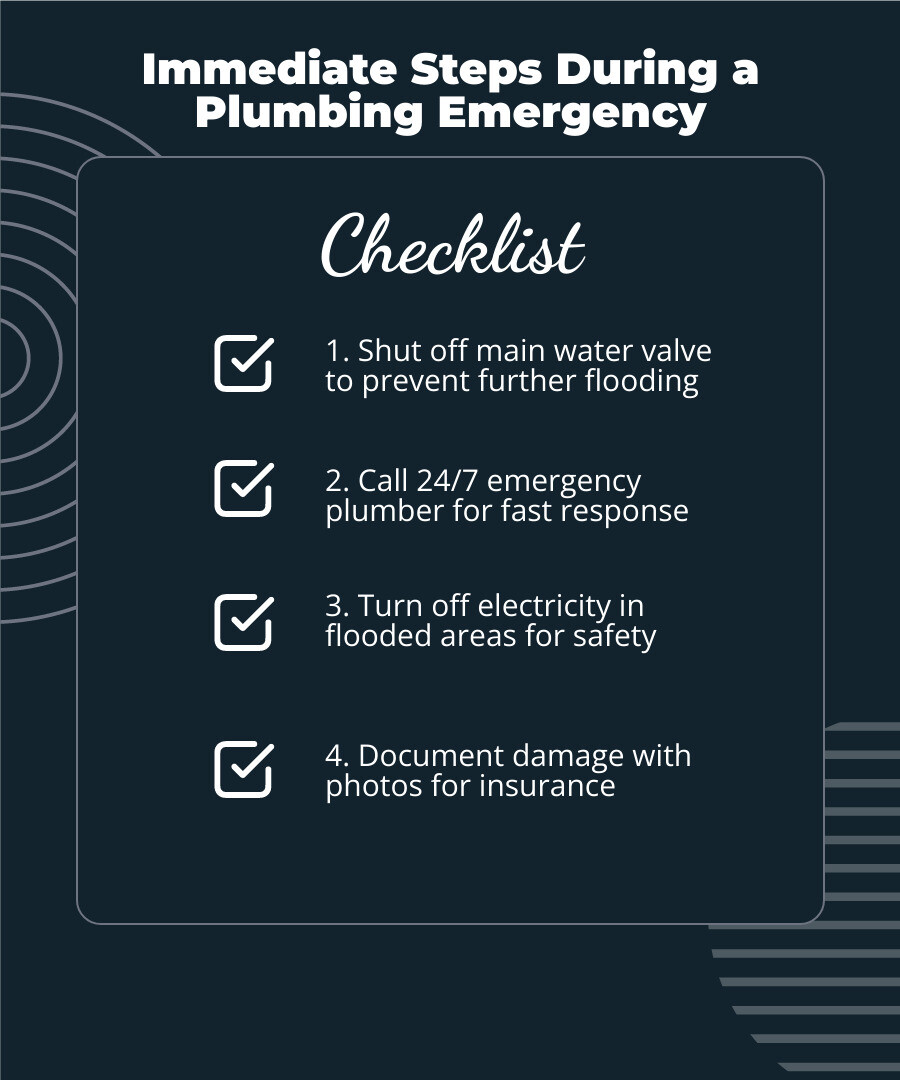 Immediate Steps During a Plumbing Emergency

Checklist

1. Shut off main water valve to prevent further flooding

2. Call 24/7 emergency plumber for fast response

3. Turn off electricity in flooded areas for safety

4. Document damage with photos for insurance