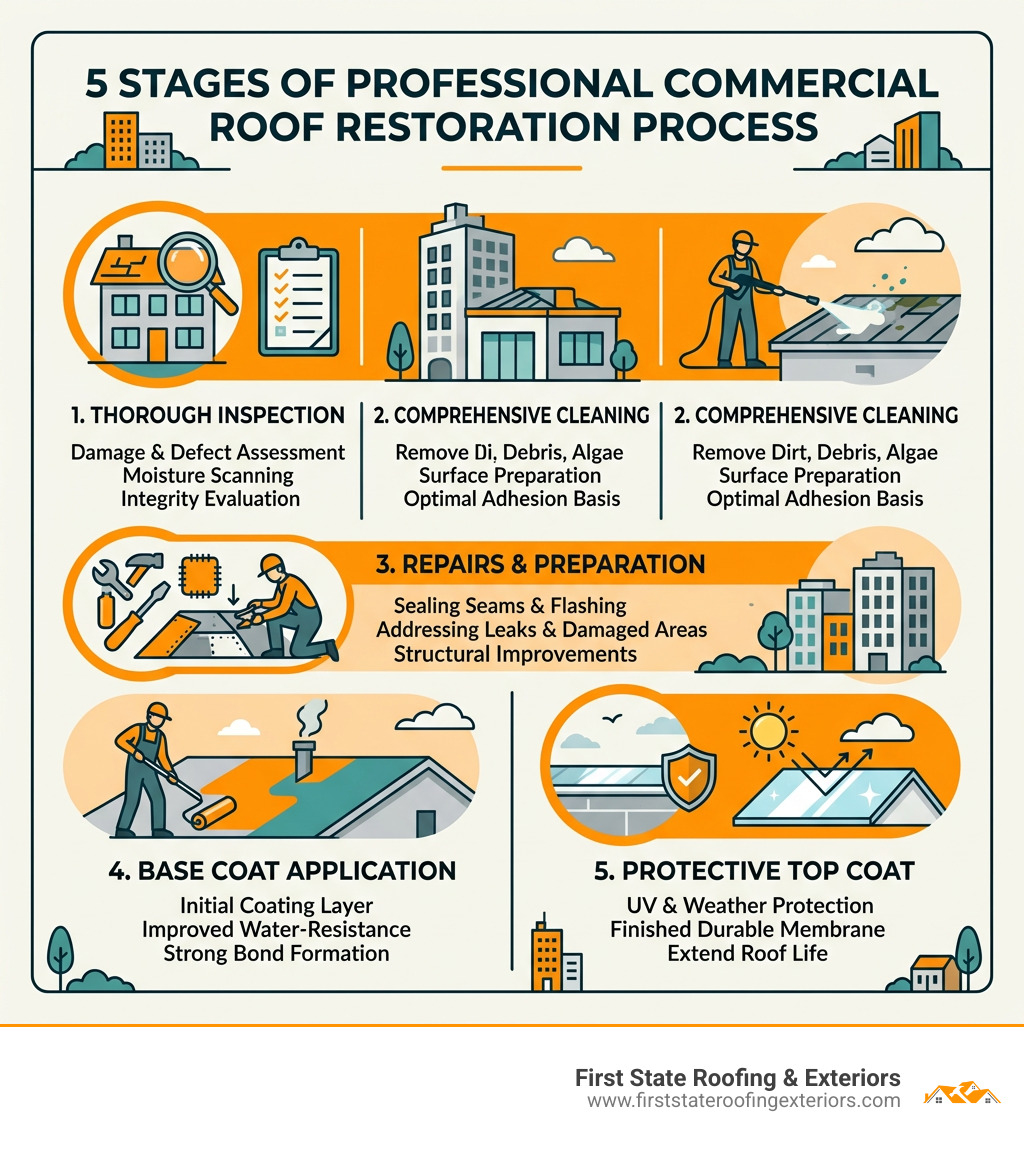 5 STAGES OF PROFESSIONAL COMMERCIAL ROOF RESTORATION PROCESS

1. THOROUGH INSPECTION
Damage & Defect Assessment
Moisture Scanning
Integrity Evaluation

2. COMPREHENSIVE CLEANING
Remove Di, Debris, Algae
Surface Preparation
Optimal Adhesion Basis

2. COMPREHENSIVE CLEANING
Remove Dirt, Debris, Algae
Surface Preparation
Optimal Adhesion Basis

3. REPAIRS & PREPARATION
Sealing Seams & Flashing
Addressing Leaks & Damaged Areas
Structural Improvements

4. BASE COAT APPLICATION
Initial Coating Layer
Improved Water-Resistance
Strong Bond Formation

5. PROTECTIVE TOP COAT
UV & Weather Protection
Finished Durable Membrane
Extend Roof Life

First State Roofing & Exteriors
www.firststateroofingexteriors.com