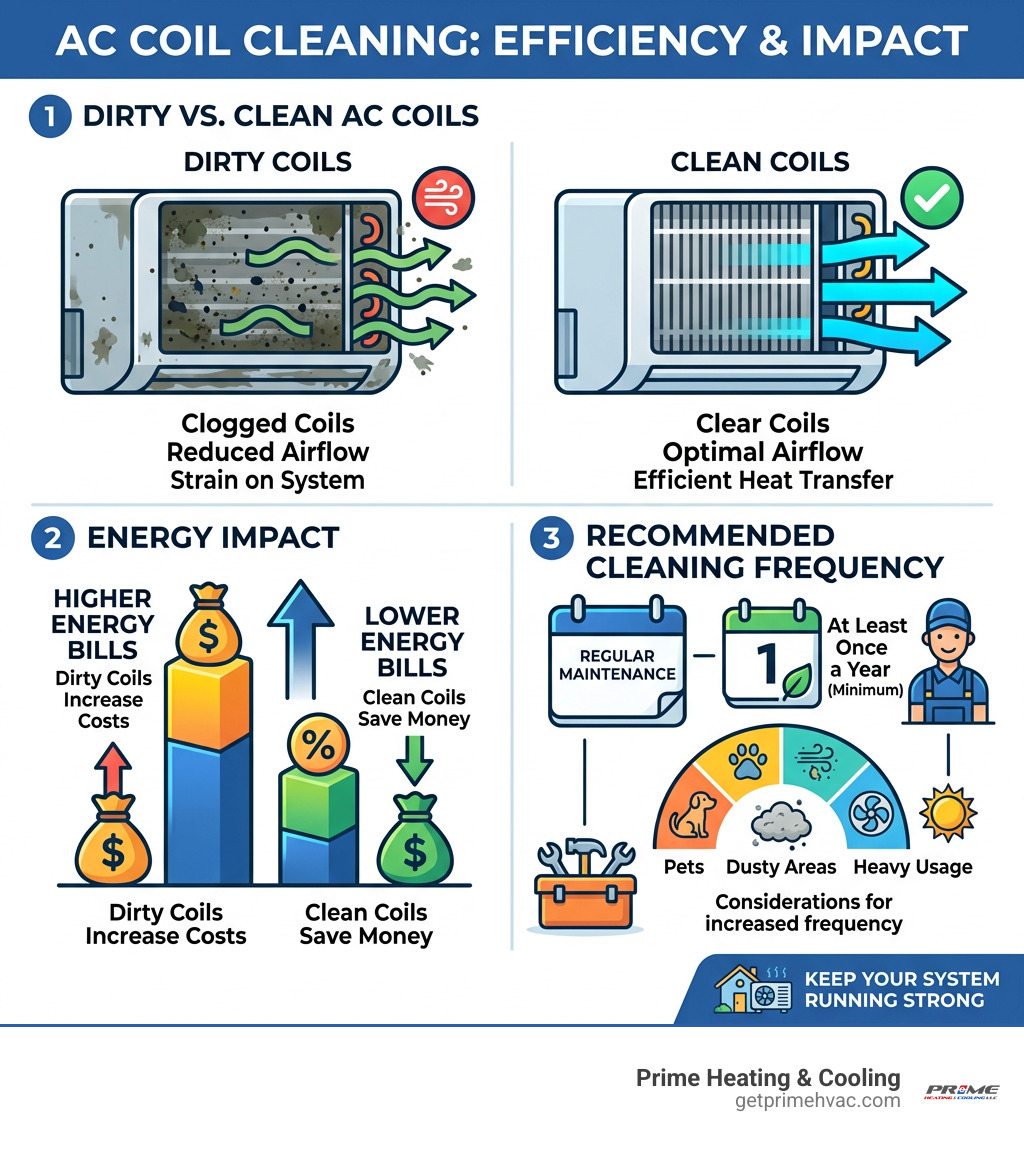 AC COIL CLEANING: EFFICIENCY & IMPACT

1 DIRTY VS. CLEAN AC COILS

DIRTY COILS

Clogged Coils
Reduced Airflow
Strain on System

CLEAN COILS

Clear Coils
Optimal Airflow
Efficient Heat Transfer

2 ENERGY IMPACT

HIGHER ENERGY BILLS
Dirty Coils Increase Costs

$

$

%

LOWER ENERGY BILLS
Clean Coils Save Money

$

Dirty Coils Increase Costs

Clean Coils Save Money

3 RECOMMENDED CLEANING FREQUENCY

REGULAR MAINTENANCE

1

At Least Once a Year (Minimum)

Pets Dusty Areas Heavy Usage

Considerations for increased frequency

KEEP YOUR SYSTEM RUNNING STRONG

Prime Heating & Cooling
getprimehvac.com

PRIME
HEATING & COOLING LLC