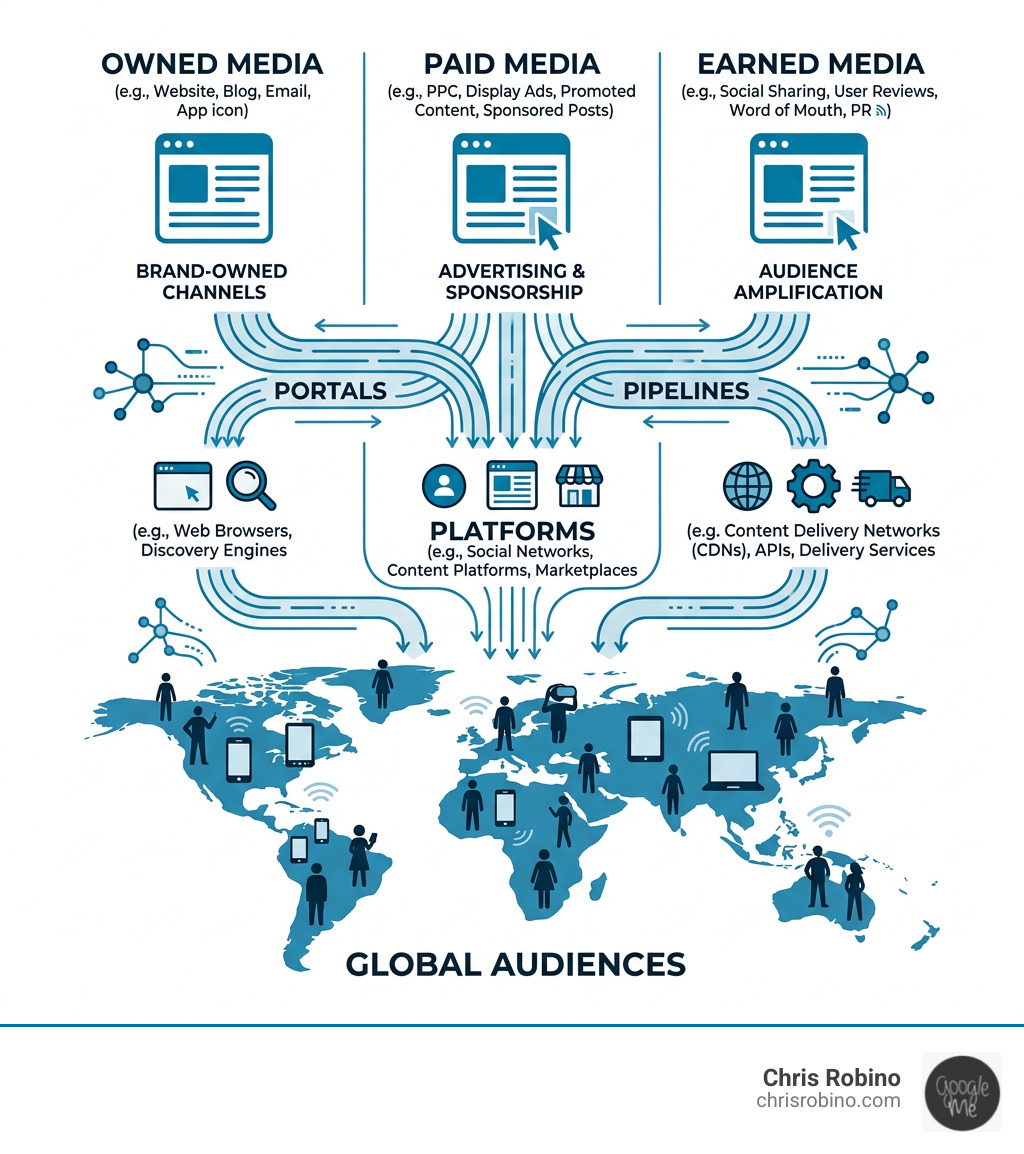 OWNED MEDIA
(e.g., Website, Blog, Email, App icon)

BRAND-OWNED CHANNELS

PAID MEDIA
(e.g., PPC, Display Ads, Promoted Content, Sponsored Posts)

ADVERTISING & SPONSORSHIP

EARNED MEDIA
(e.g., Social Sharing, User Reviews, Word of Mouth, PR)

AUDIENCE AMPLIFICATION

PORTALS

PIPELINES

(e.g., Web Browsers, Discovery Engines

PLATFORMS
(e.g., Social Networks, Content Platforms, Marketplaces

(e.g. Content Delivery Networks (CDNs), APIs, Delivery Services

GLOBAL AUDIENCES

Chris Robino
chrisrobino.com

Google Me