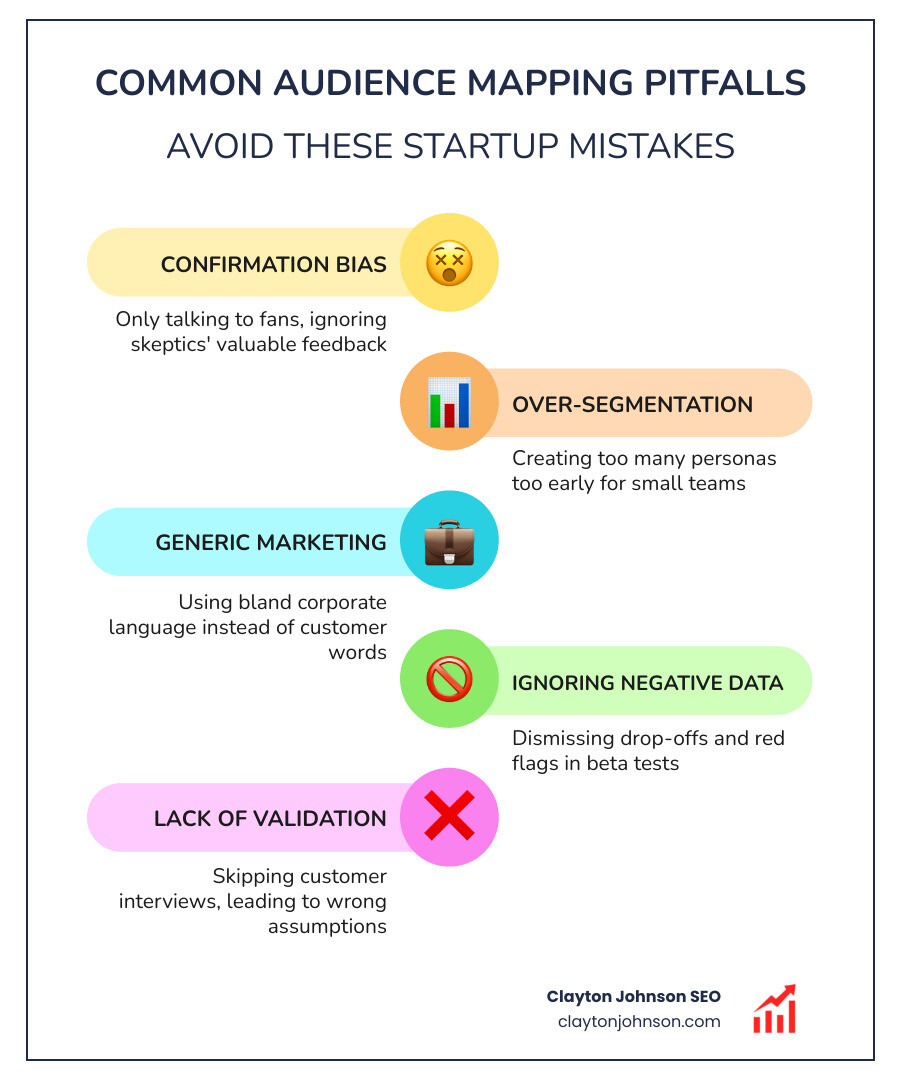 COMMON AUDIENCE MAPPING PITFALLS

AVOID THESE STARTUP MISTAKES

CONFIRMATION BIAS

Only talking to fans, ignoring skeptics' valuable feedback

OVER-SEGMENTATION

Creating too many personas too early for small teams

GENERIC MARKETING

Using bland corporate language instead of customer words

IGNORING NEGATIVE DATA

Dismissing drop-offs and red flags in beta tests

LACK OF VALIDATION

Skipping customer interviews, leading to wrong assumptions

Clayton Johnson SEO
claytonjohnson.com