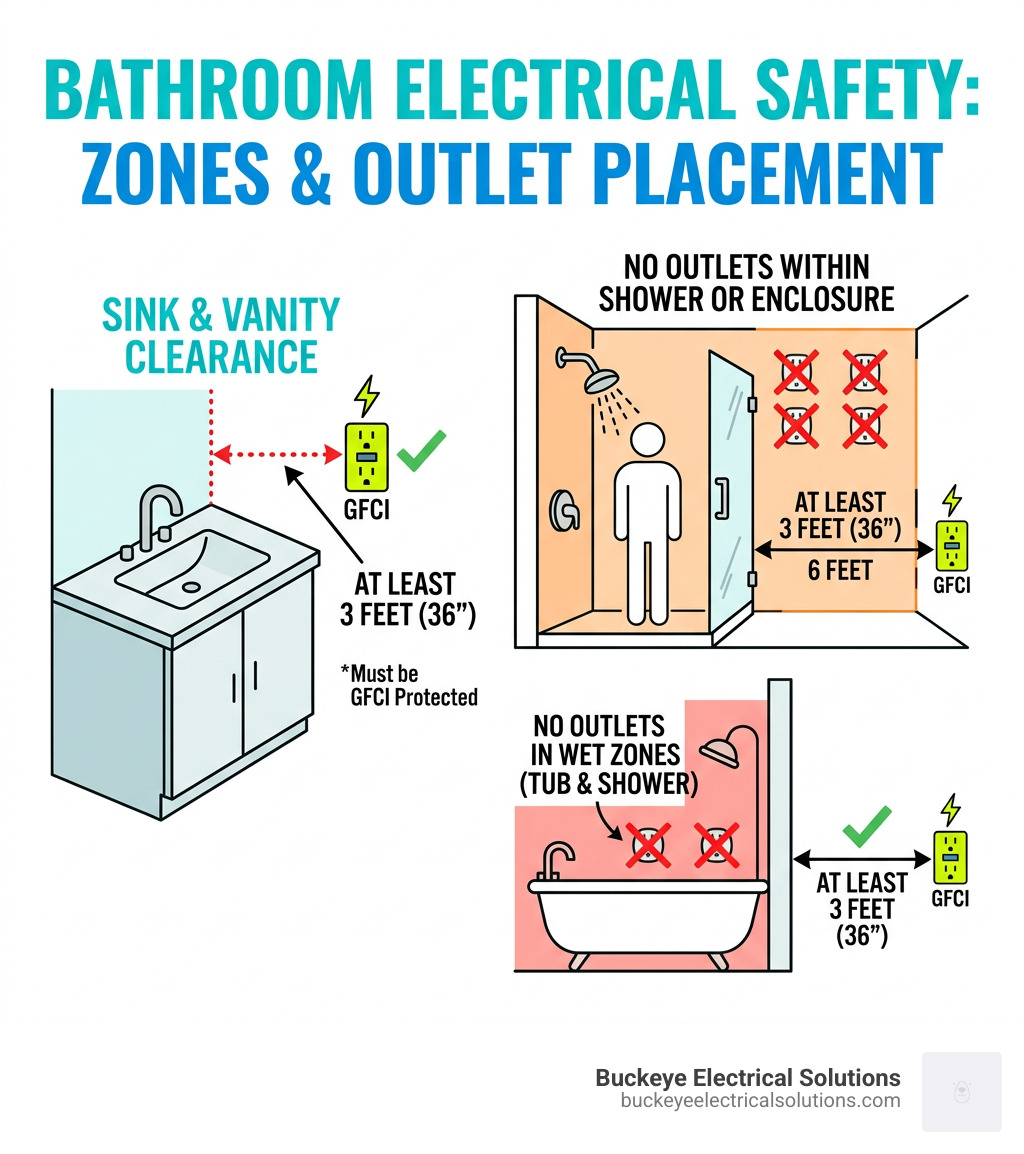 BATHROOM ELECTRICAL SAFETY: ZONES & OUTLET PLACEMENT

SINK & VANITY CLEARANCE

GFCI

AT LEAST 3 FEET (36")

*Must be GFCI Protected

NO OUTLETS WITHIN SHOWER OR ENCLOSURE

AT LEAST 3 FEET (36")

6 FEET

GFCI

NO OUTLETS IN WET ZONES (TUB & SHOWER)

AT LEAST 3 FEET (36")

GFCI

Buckeye Electrical Solutions
buckeyeelectricalsolutions.com