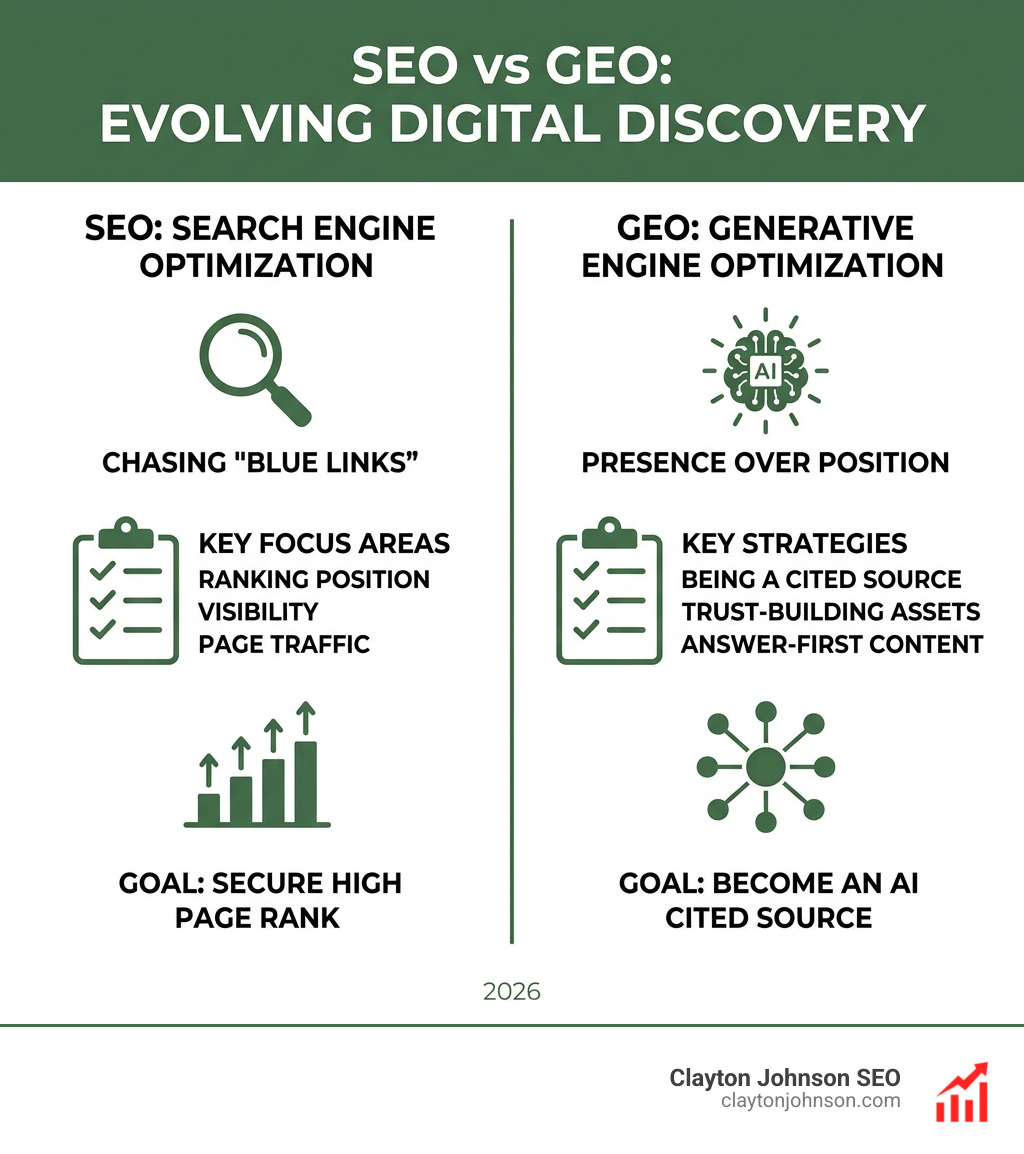 SEO vs GEO:
EVOLVING DIGITAL DISCOVERY

SEO: SEARCH ENGINE OPTIMIZATION

CHASING "BLUE LINKS"

KEY FOCUS AREAS
RANKING POSITION
VISIBILITY
PAGE TRAFFIC

GOAL: SECURE HIGH PAGE RANK

GEO: GENERATIVE ENGINE OPTIMIZATION

AI

PRESENCE OVER POSITION

KEY STRATEGIES
BEING A CITED SOURCE
TRUST-BUILDING ASSETS
ANSWER-FIRST CONTENT

GOAL: BECOME AN AI CITED SOURCE

2026

Clayton Johnson SEO
claytonjohnson.com