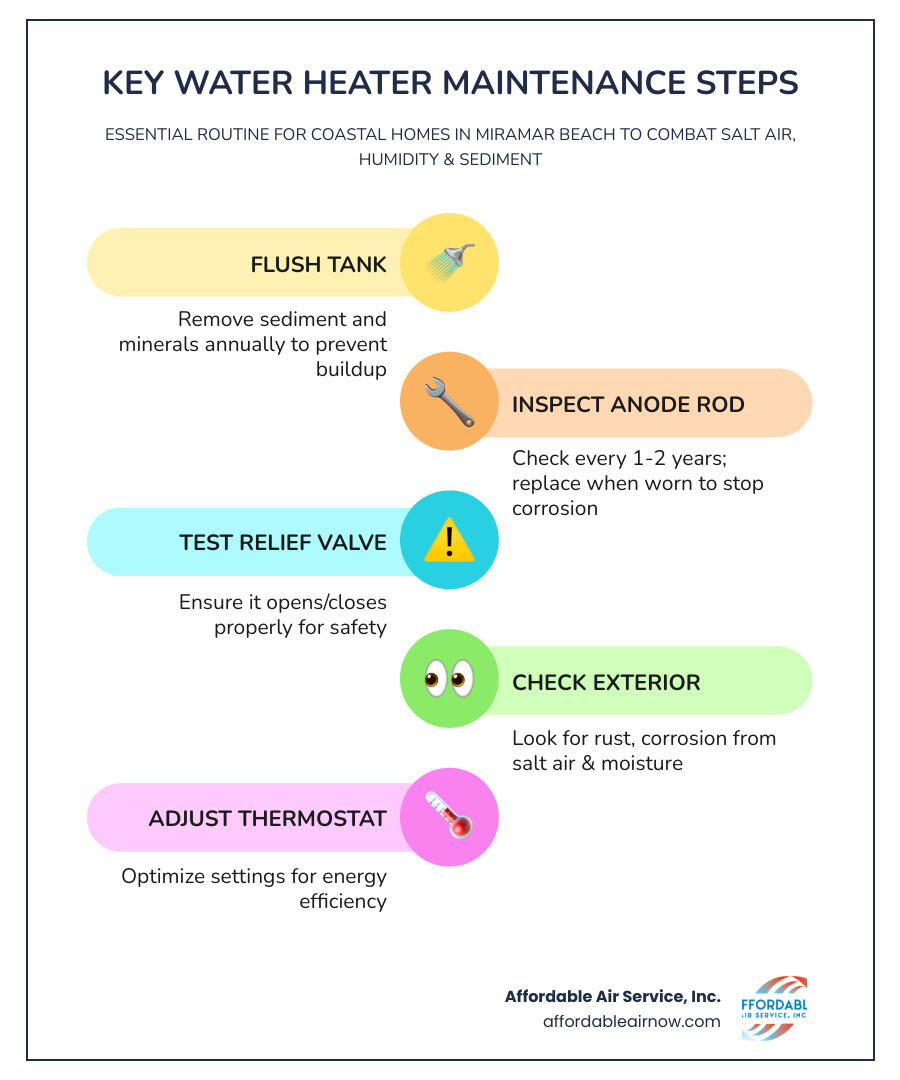 KEY WATER HEATER MAINTENANCE STEPS

ESSENTIAL ROUTINE FOR COASTAL HOMES IN MIRAMAR BEACH TO COMBAT SALT AIR, HUMIDITY & SEDIMENT

FLUSH TANK

Remove sediment and minerals annually to prevent buildup

INSPECT ANODE ROD

Check every 1-2 years; replace when worn to stop corrosion

TEST RELIEF VALVE

Ensure it opens/closes properly for safety

CHECK EXTERIOR

Look for rust, corrosion from salt air & moisture

ADJUST THERMOSTAT

Optimize settings for energy efficiency

Affordable Air Service, Inc.
affordableairnow.com

FFORDABL
IR SERVICE, INC