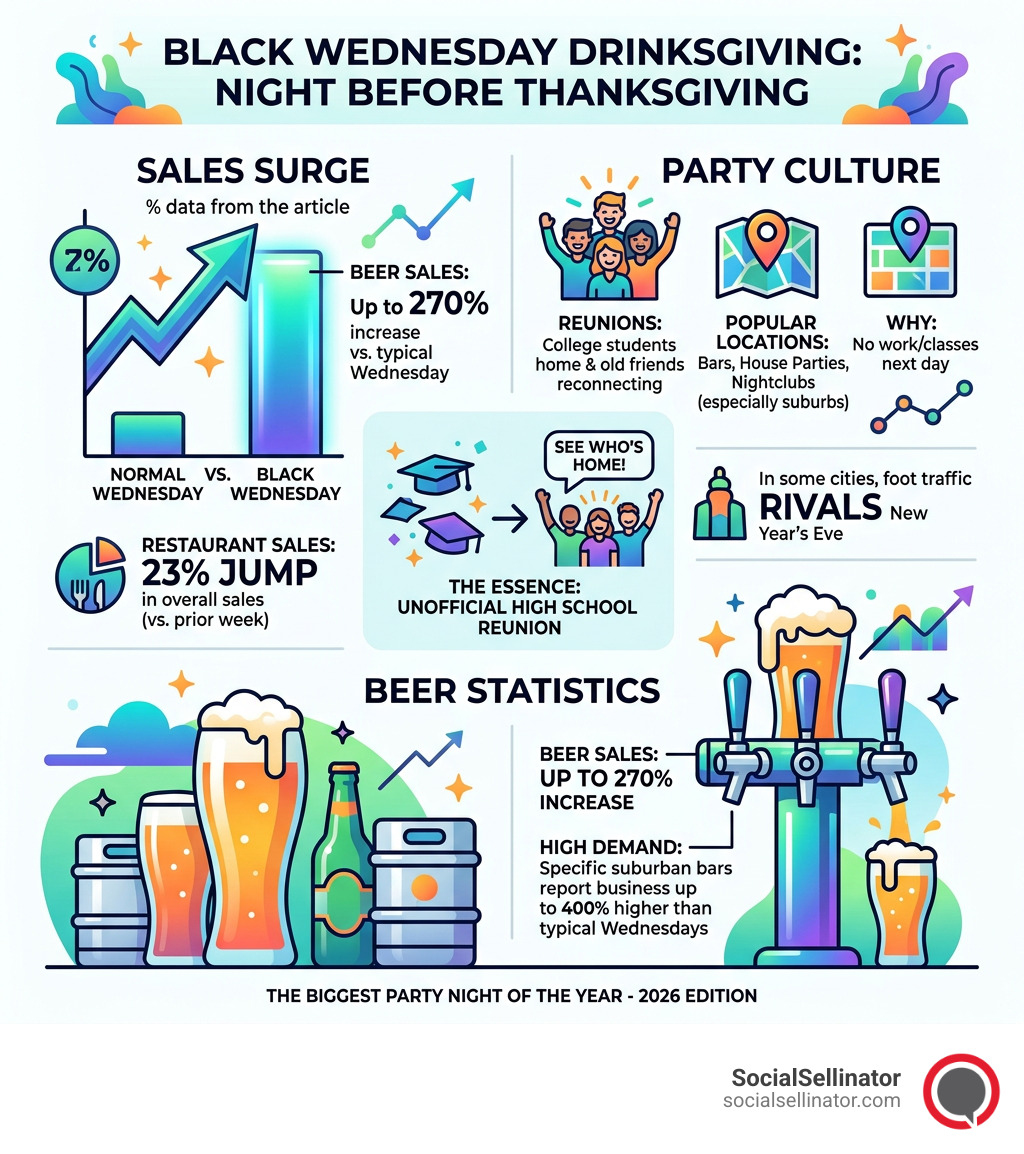 BLACK WEDNESDAY DRINKSGIVING: NIGHT BEFORE THANKSGIVING

SALES SURGE

% data from the article

7%

BEER SALES: Up to 270% increase vs. typical Wednesday

NORMAL WEDNESDAY VS. BLACK WEDNESDAY

RESTAURANT SALES: 23% JUMP in overall sales (vs. prior week)

PARTY CULTURE

REUNIONS: College students home & old friends reconnecting

POPULAR LOCATIONS: Bars, House Parties, Nightclubs (especially suburbs)

WHY: No work/classes next day

SEE WHO'S HOME!

THE ESSENCE: UNOFFICIAL HIGH SCHOOL REUNION

In some cities, foot traffic RIVALS New Year's Eve

BEER STATISTICS

BEER SALES: UP TO 270% INCREASE

HIGH DEMAND: Specific suburban bars report business up to 400% higher than typical Wednesdays

THE BIGGEST PARTY NIGHT OF THE YEAR - 2026 EDITION

SocialSellinator
socialsellinator.com