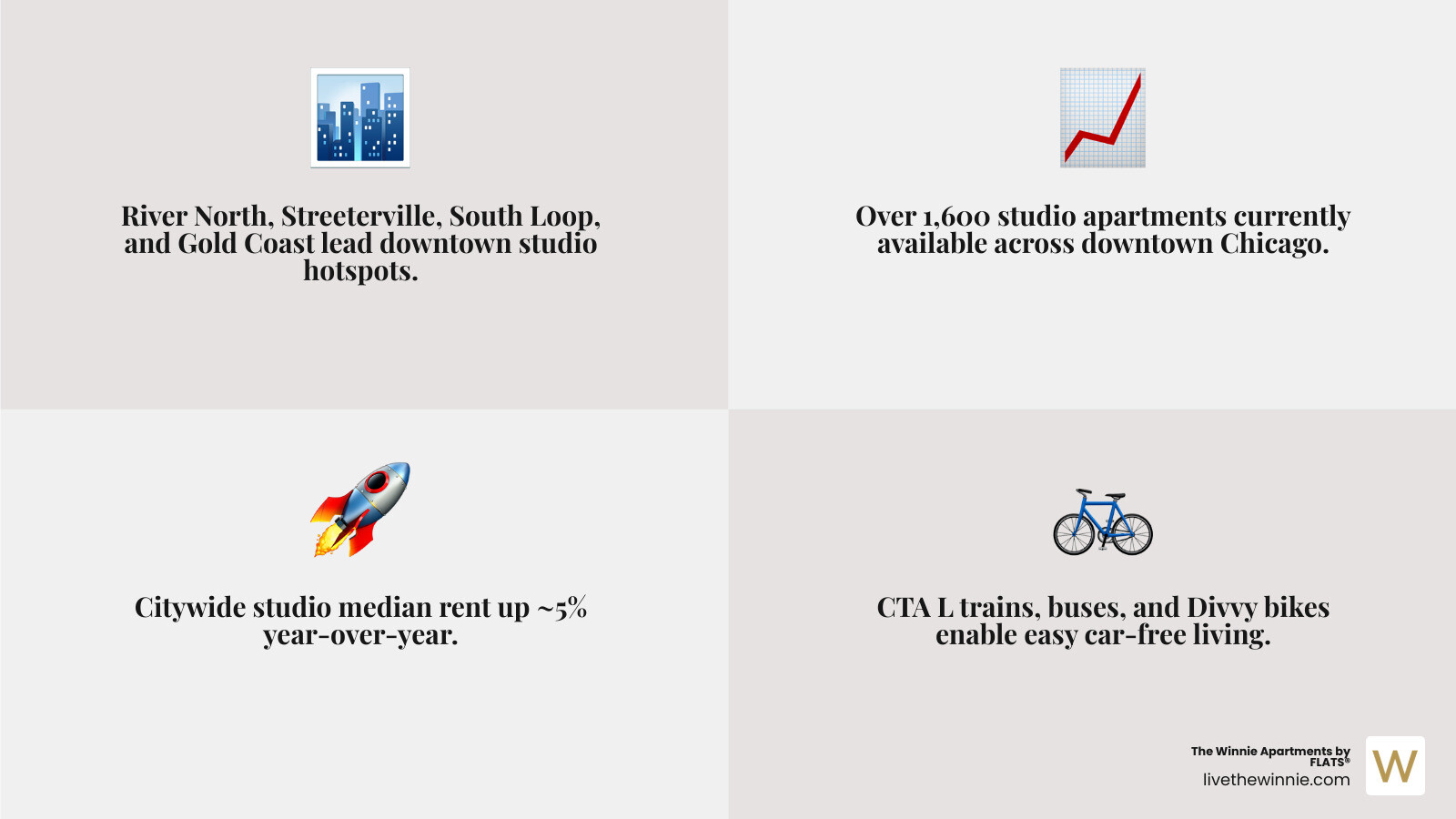 River North, Streeterville, South Loop, and Gold Coast lead downtown studio hotspots.

Over 1,600 studio apartments currently available across downtown Chicago.

Citywide studio median rent up ~5% year-over-year.

CTA L trains, buses, and Divvy bikes enable easy car-free living.

The Winnie Apartments by FLATS®
livethewinnie.com

W