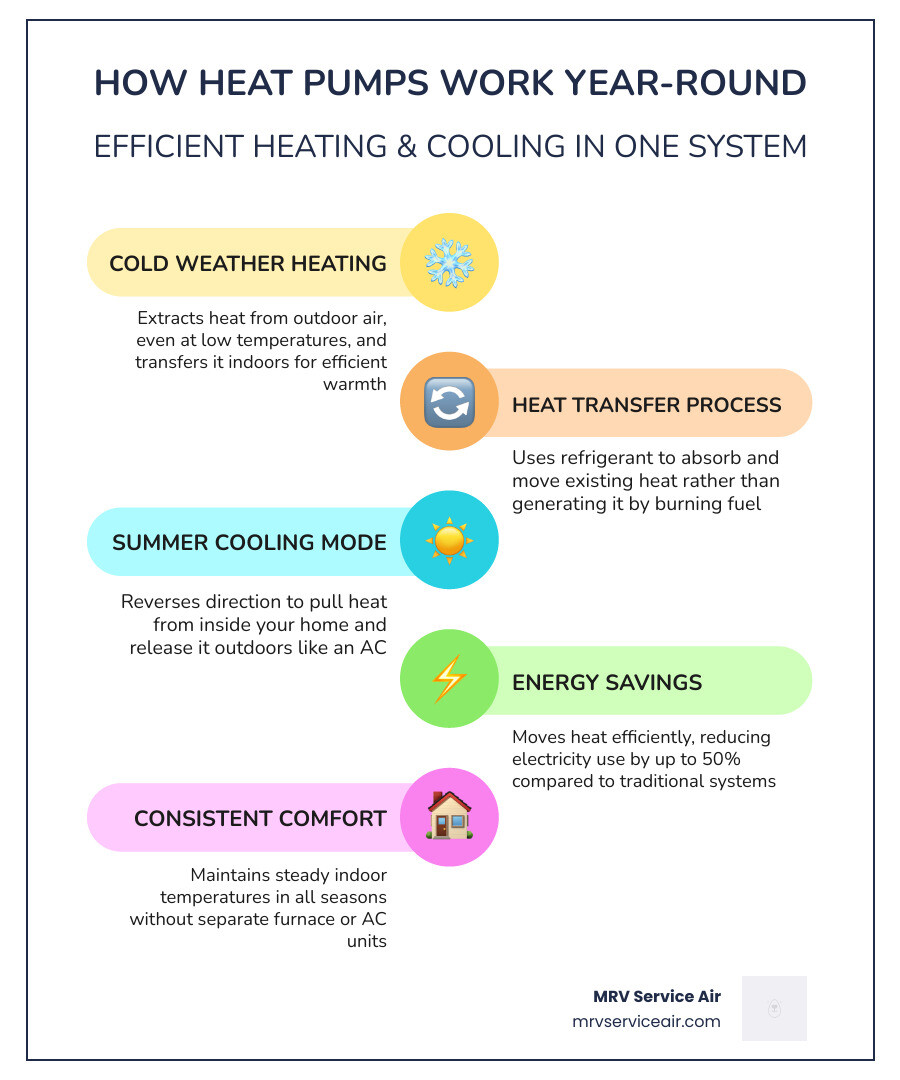 HOW HEAT PUMPS WORK YEAR-ROUND

EFFICIENT HEATING & COOLING IN ONE SYSTEM

COLD WEATHER HEATING

Extracts heat from outdoor air, even at low temperatures, and transfers it indoors for efficient warmth

HEAT TRANSFER PROCESS

Uses refrigerant to absorb and move existing heat rather than generating it by burning fuel

SUMMER COOLING MODE

Reverses direction to pull heat from inside your home and release it outdoors like an AC

ENERGY SAVINGS

Moves heat efficiently, reducing electricity use by up to 50% compared to traditional systems

CONSISTENT COMFORT

Maintains steady indoor temperatures in all seasons without separate furnace or AC units

MRV Service Air
mrvserviceair.com