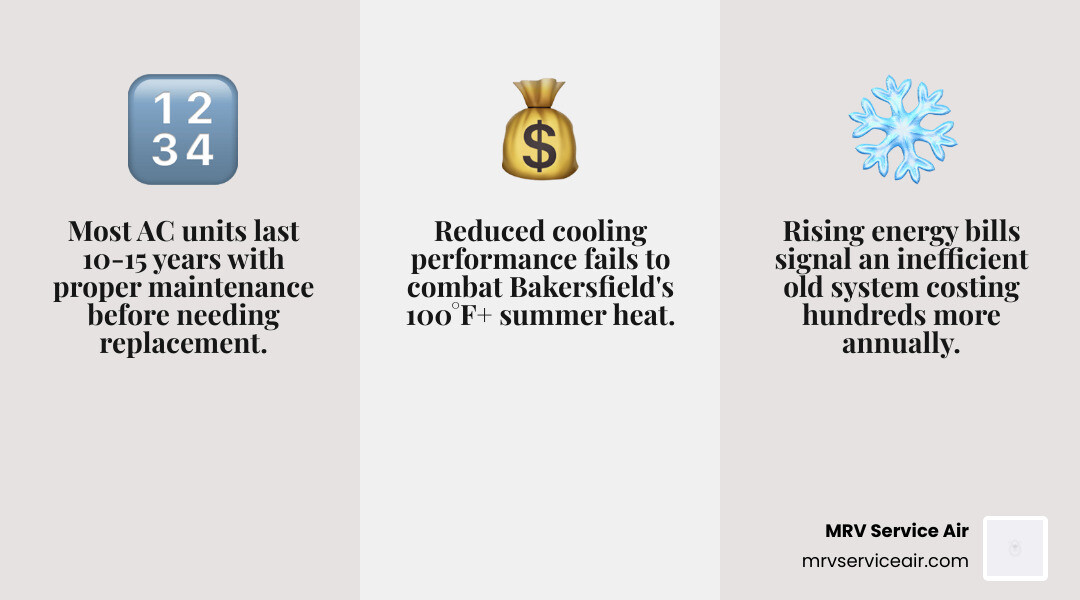 1 2
3 4

Most AC units last 10-15 years with proper maintenance before needing replacement.

$

Reduced cooling performance fails to combat Bakersfield's 100°F+ summer heat.

Rising energy bills signal an inefficient old system costing hundreds more annually.

MRV Service Air
mrvserviceair.com