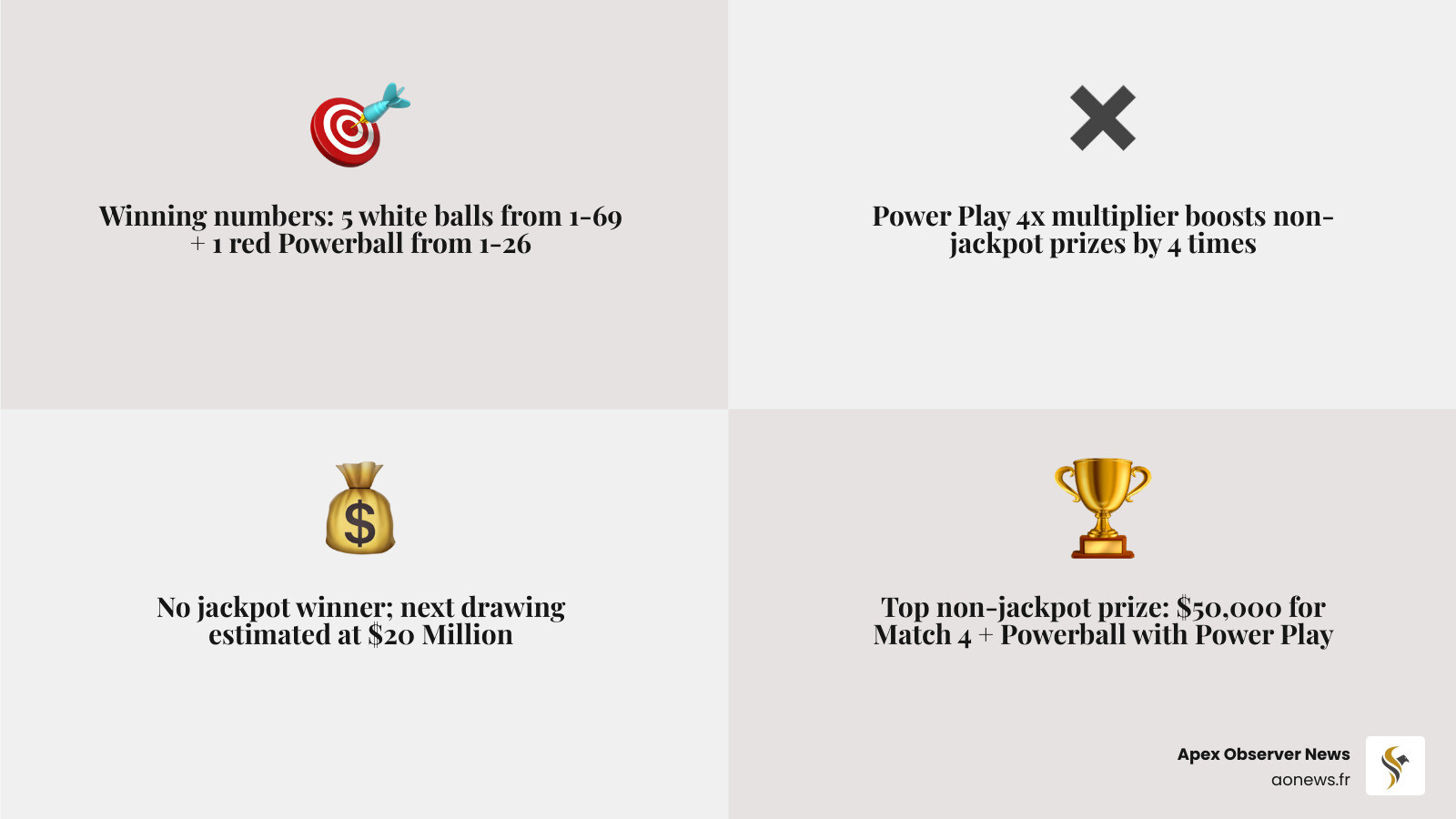 Winning numbers: 5 white balls from 1-69 + 1 red Powerball from 1-26

Power Play 4x multiplier boosts non-jackpot prizes by 4 times

No jackpot winner; next drawing estimated at $20 Million

Top non-jackpot prize: $50,000 for Match 4 + Powerball with Power Play

Apex Observer News
aonews.fr