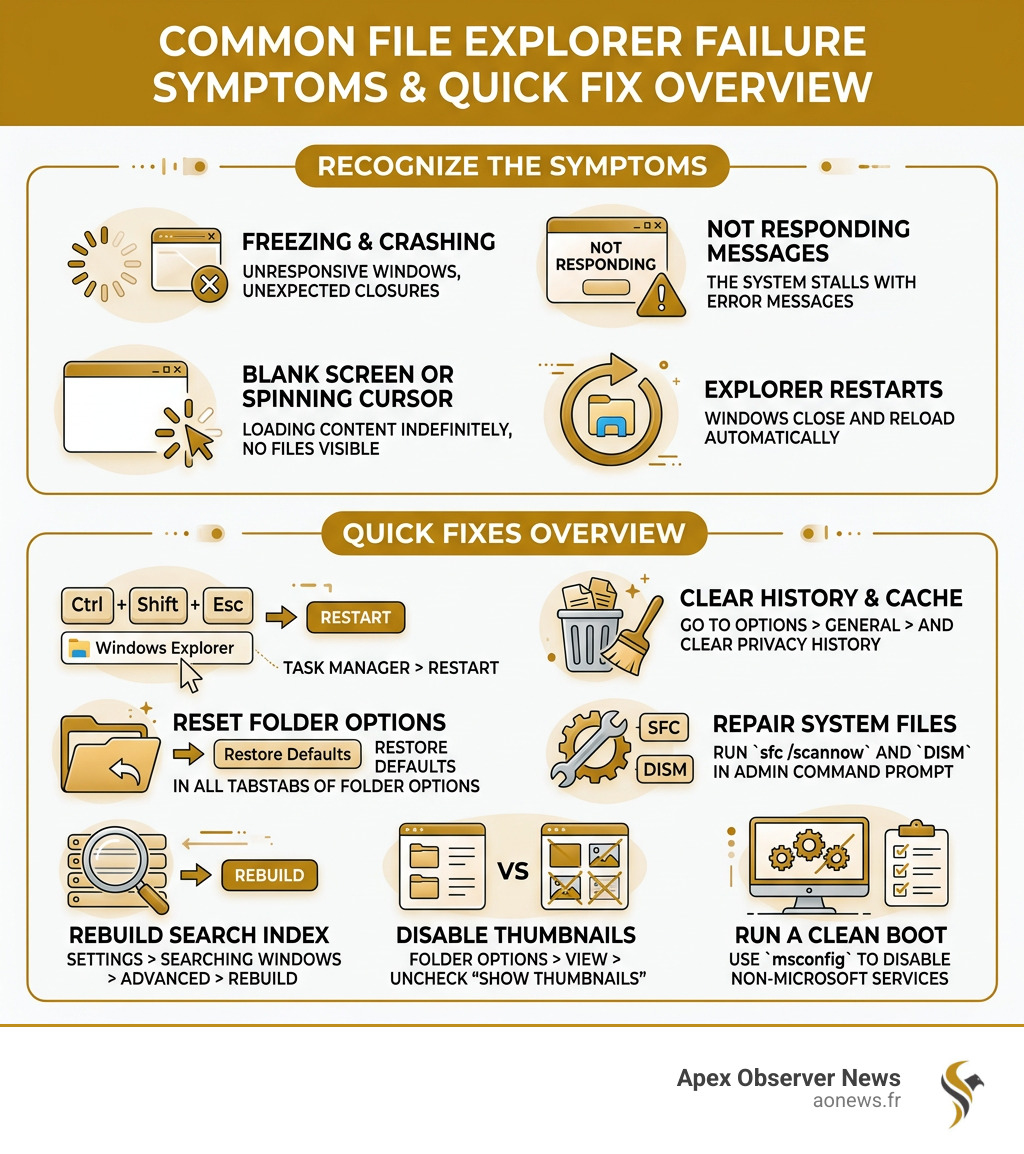 COMMON FILE EXPLORER FAILURE SYMPTOMS & QUICK FIX OVERVIEW

RECOGNIZE THE SYMPTOMS

FREEZING & CRASHING
UNRESPONSIVE WINDOWS, UNEXPECTED CLOSURES

NOT RESPONDING

NOT RESPONDING MESSAGES
THE SYSTEM STALLS WITH ERROR MESSAGES

BLANK SCREEN OR SPINNING CURSOR
LOADING CONTENT INDEFINITELY, NO FILES VISIBLE

EXPLORER RESTARTS
WINDOWS CLOSE AND RELOAD AUTOMATICALLY

QUICK FIXES OVERVIEW

Ctrl + Shift + Esc
RESTART
Windows Explorer
TASK MANAGER > RESTART

CLEAR HISTORY & CACHE
GO TO OPTIONS > GENERAL > AND CLEAR PRIVACY HISTORY

RESET FOLDER OPTIONS
Restore Defaults
RESTORE DEFAULTS IN ALL TABSTABS OF FOLDER OPTIONS

SFC
DISM
REPAIR SYSTEM FILES
RUN `sfc /scannow` AND `DISM` IN ADMIN COMMAND PROMPT

REBUILD
REBUILD SEARCH INDEX
SETTINGS > SEARCHING WINDOWS > ADVANCED > REBUILD

VS
DISABLE THUMBNAILS
FOLDER OPTIONS > VIEW > UNCHECK “SHOW THUMBNAILS”

RUN A CLEAN BOOT
USE `msconfig` TO DISABLE NON-MICROSOFT SERVICES

Apex Observer News
aonews.fr