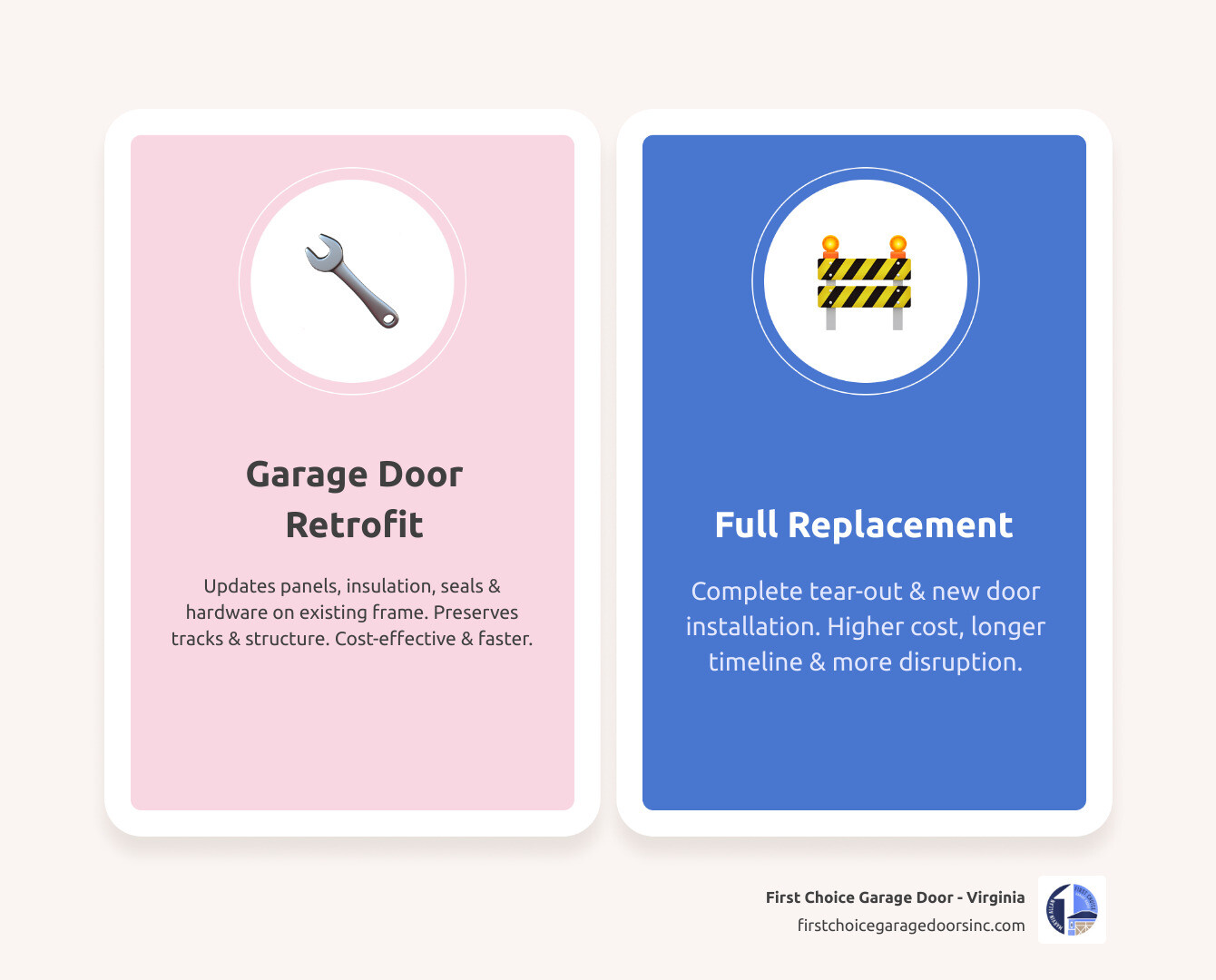 Garage Door Retrofit

Updates panels, insulation, seals & hardware on existing frame. Preserves tracks & structure. Cost-effective & faster.

Full Replacement

Complete tear-out & new door installation. Higher cost, longer timeline & more disruption.

First Choice Garage Door - Virginia
firstchoicegaragedoorsinc.com