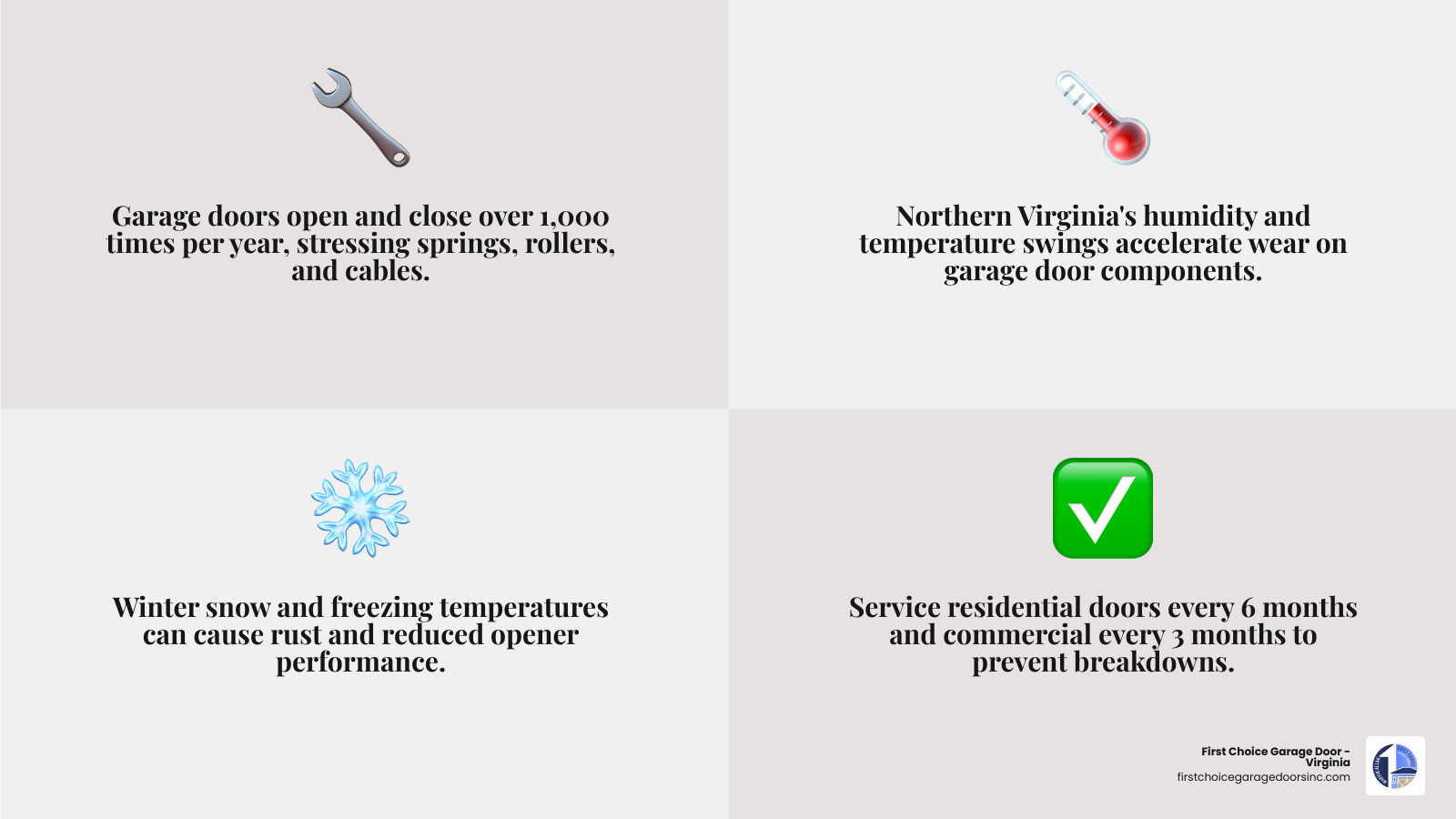 Garage doors open and close over 1,000 times per year, stressing springs, rollers, and cables.

Northern Virginia's humidity and temperature swings accelerate wear on garage door components.

Winter snow and freezing temperatures can cause rust and reduced opener performance.

Service residential doors every 6 months and commercial every 3 months to prevent breakdowns.

First Choice Garage Door - Virginia
firstchoicegaragedoorsinc.com