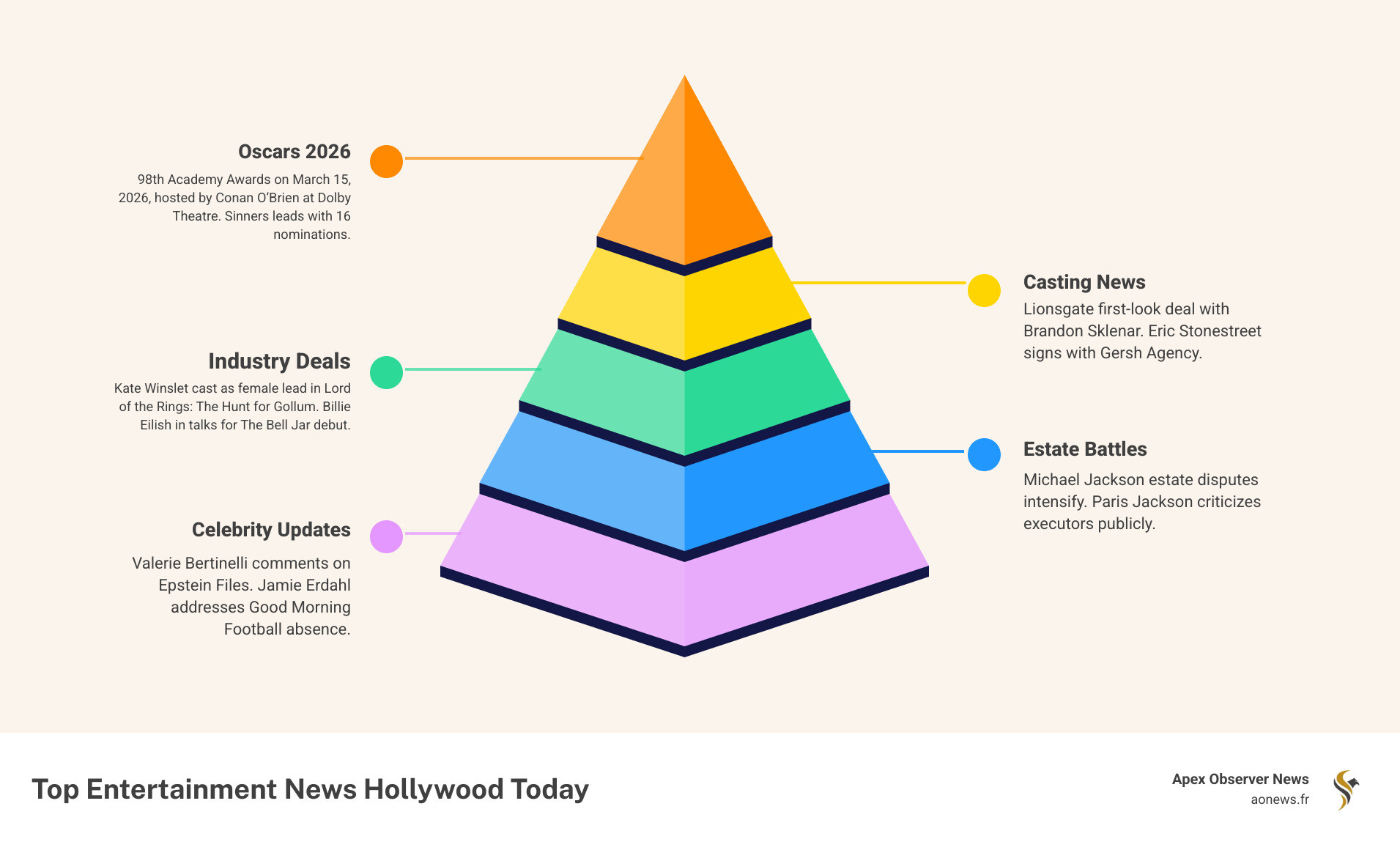 Oscars 2026

98th Academy Awards on March 15, 2026, hosted by Conan O'Brien at Dolby Theatre. Sinners leads with 16 nominations.

Casting News

Lionsgate first-look deal with Brandon Sklenar. Eric Stonestreet signs with Gersh Agency.

Industry Deals

Kate Winslet cast as female lead in Lord of the Rings: The Hunt for Gollum. Billie Eilish in talks for The Bell Jar debut.

Estate Battles

Michael Jackson estate disputes intensify. Paris Jackson criticizes executors publicly.

Celebrity Updates

Valerie Bertinelli comments on Epstein Files. Jamie Erdahl addresses Good Morning Football absence.

Top Entertainment News Hollywood Today

Apex Observer News
aonews.fr