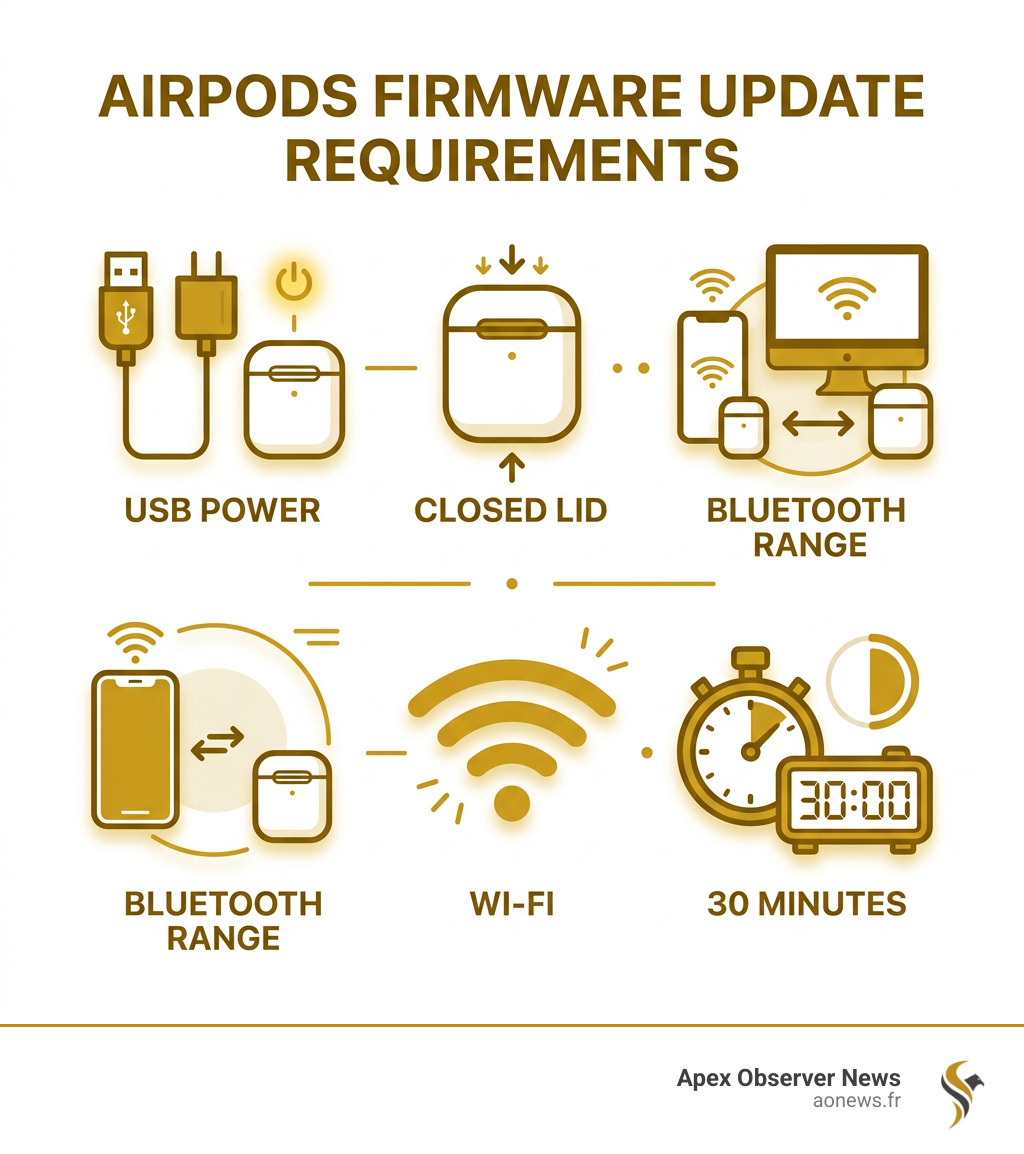 AIRPODS FIRMWARE UPDATE REQUIREMENTS

USB POWER

CLOSED LID

BLUETOOTH RANGE

BLUETOOTH RANGE

WI-FI

30:00

30 MINUTES

Apex Observer News
aonews.fr