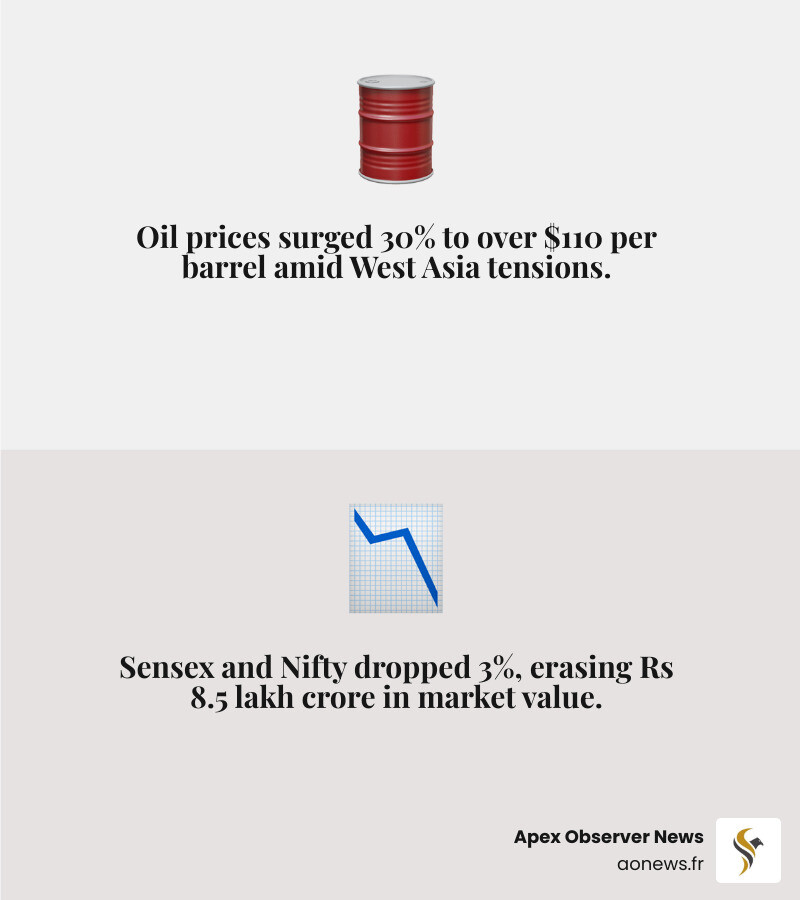 Oil prices surged 30% to over \$110 per barrel amid West Asia tensions.

Sensex and Nifty dropped 3%, erasing Rs 8.5 lakh crore in market value.

Apex Observer News
aonews.fr