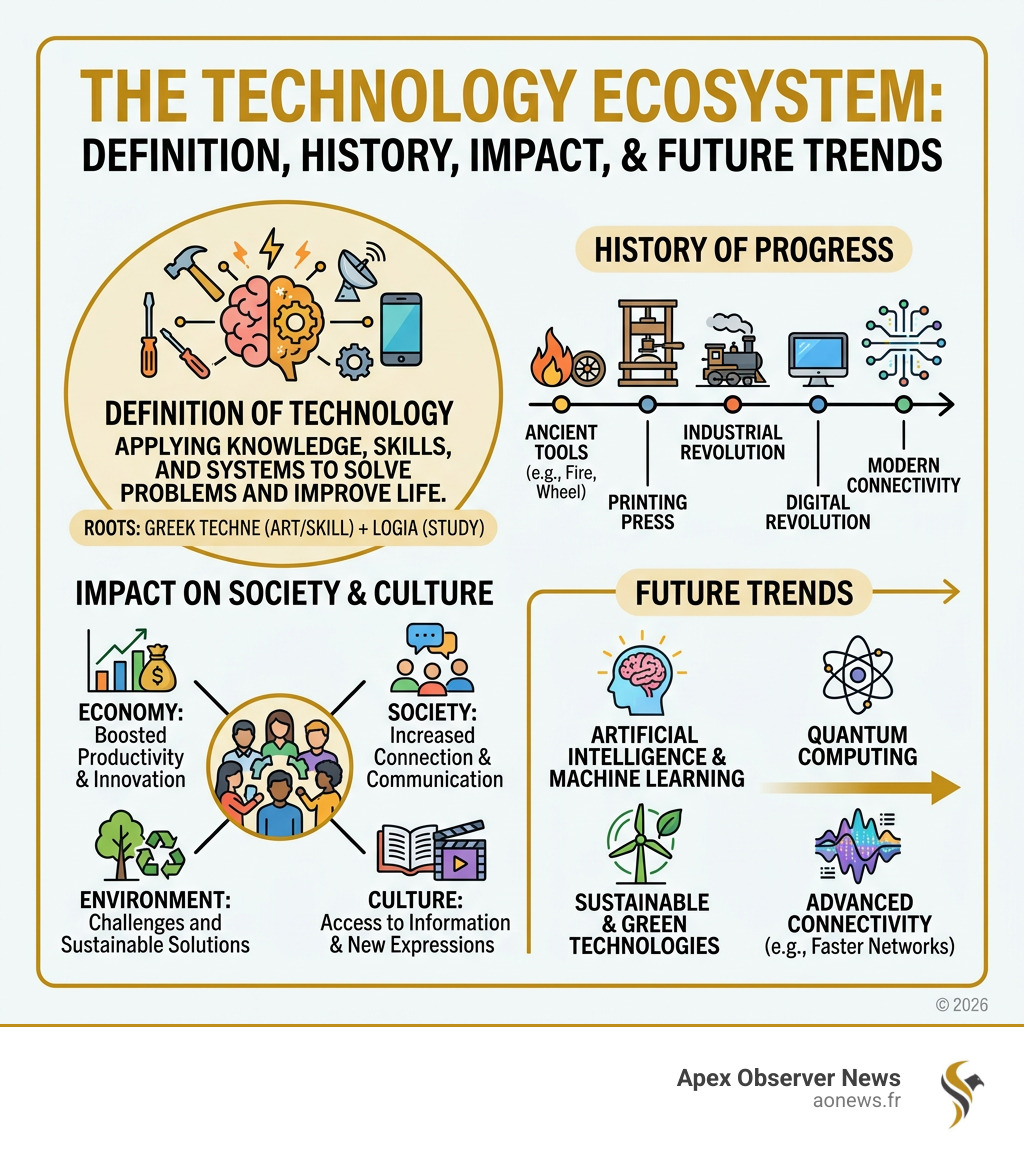 THE TECHNOLOGY ECOSYSTEM:
DEFINITION, HISTORY, IMPACT, & FUTURE TRENDS

DEFINITION OF TECHNOLOGY
APPLYING KNOWLEDGE, SKILLS, AND SYSTEMS TO SOLVE PROBLEMS AND IMPROVE LIFE.
ROOTS: GREEK TECHNE (ART/SKILL) + LOGIA (STUDY)

HISTORY OF PROGRESS

ANCIENT TOOLS (e.g., Fire, Wheel)
PRINTING PRESS
INDUSTRIAL REVOLUTION
DIGITAL REVOLUTION
MODERN CONNECTIVITY

IMPACT ON SOCIETY & CULTURE

ECONOMY: Boosted Productivity & Innovation
SOCIETY: Increased Connection & Communication
ENVIRONMENT: Challenges and Sustainable Solutions
CULTURE: Access to Information & New Expressions

FUTURE TRENDS

ARTIFICIAL INTELLIGENCE & MACHINE LEARNING
QUANTUM COMPUTING
SUSTAINABLE & GREEN TECHNOLOGIES
ADVANCED CONNECTIVITY (e.g., Faster Networks)

© 2026

Apex Observer News
aonews.fr