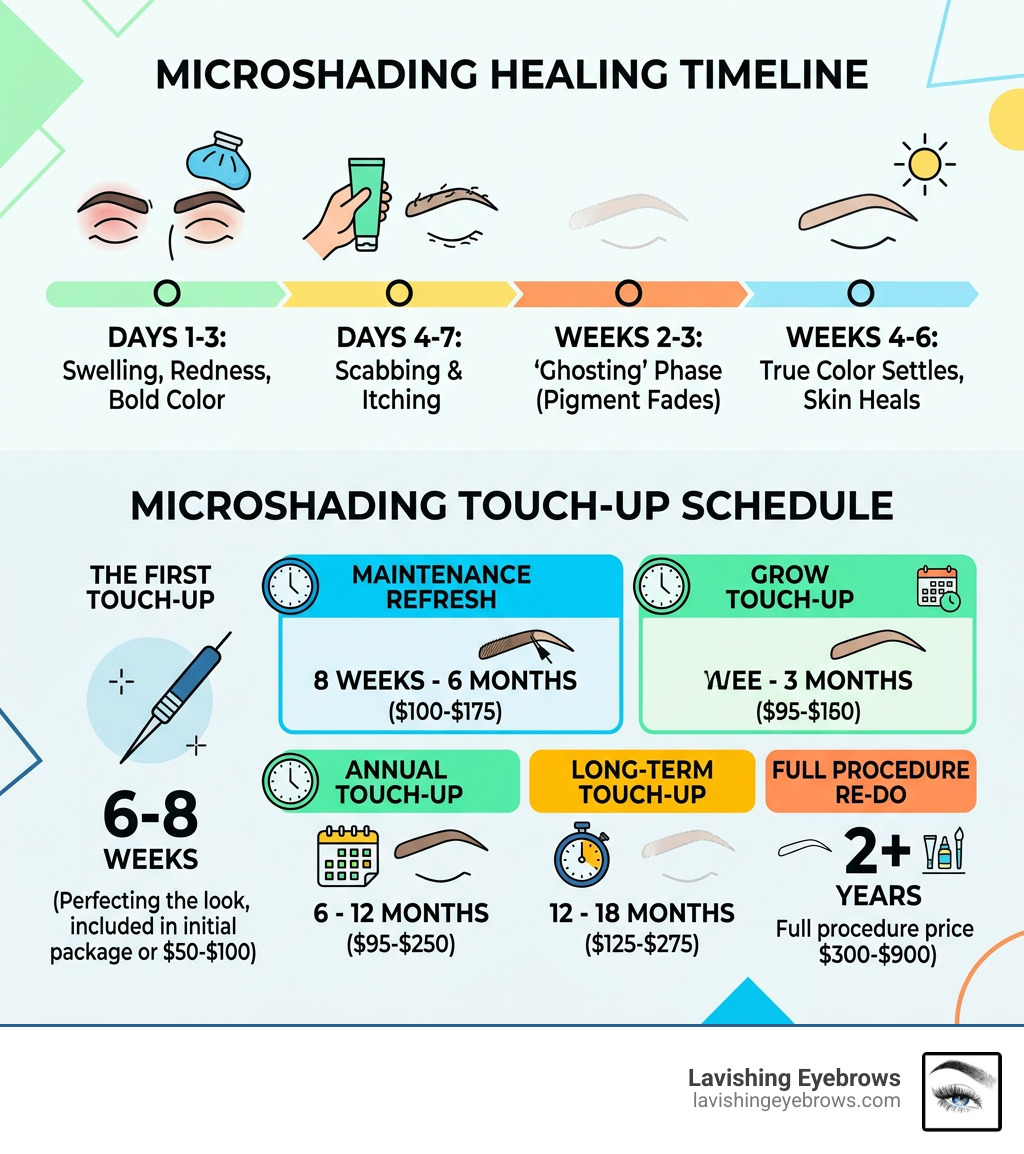 MICROSHADING HEALING TIMELINE

DAYS 1-3:
Swelling, Redness, Bold Color

DAYS 4-7:
Scabbing & Itching

WEEKS 2-3:
'Ghosting' Phase (Pigment Fades)

WEEKS 4-6:
True Color Settles, Skin Heals

MICROSHADING TOUCH-UP SCHEDULE

THE FIRST TOUCH-UP

6-8
WEEKS
(Perfecting the look, included in initial package or $50-$100)

MAINTENANCE REFRESH
8 WEEKS - 6 MONTHS
($100-$175)

GROW TOUCH-UP
WEE - 3 MONTHS
($95-$160)

ANNUAL TOUCH-UP
6 - 12 MONTHS
($95-$250)

LONG-TERM TOUCH-UP
12 - 18 MONTHS
($125-$275)

FULL PROCEDURE RE-DO
2+
YEARS
Full procedure price $300-$900)

Lavishing Eyebrows
lavishingeyebrows.com