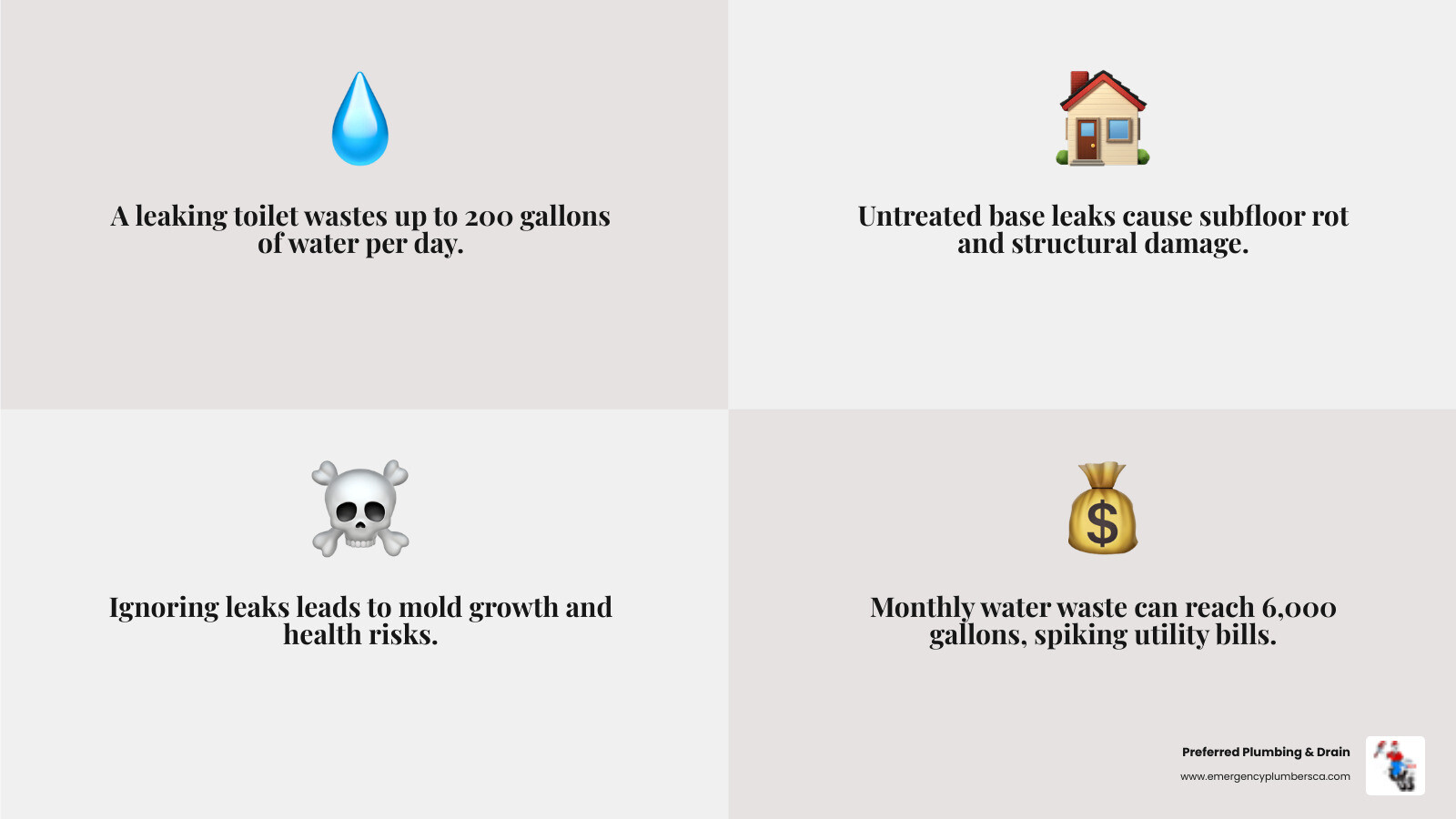 A leaking toilet wastes up to 200 gallons of water per day.

Untreated base leaks cause subfloor rot and structural damage.

Ignoring leaks leads to mold growth and health risks.

Monthly water waste can reach 6,000 gallons, spiking utility bills.

Preferred Plumbing & Drain
www.emergencyplumbersca.com