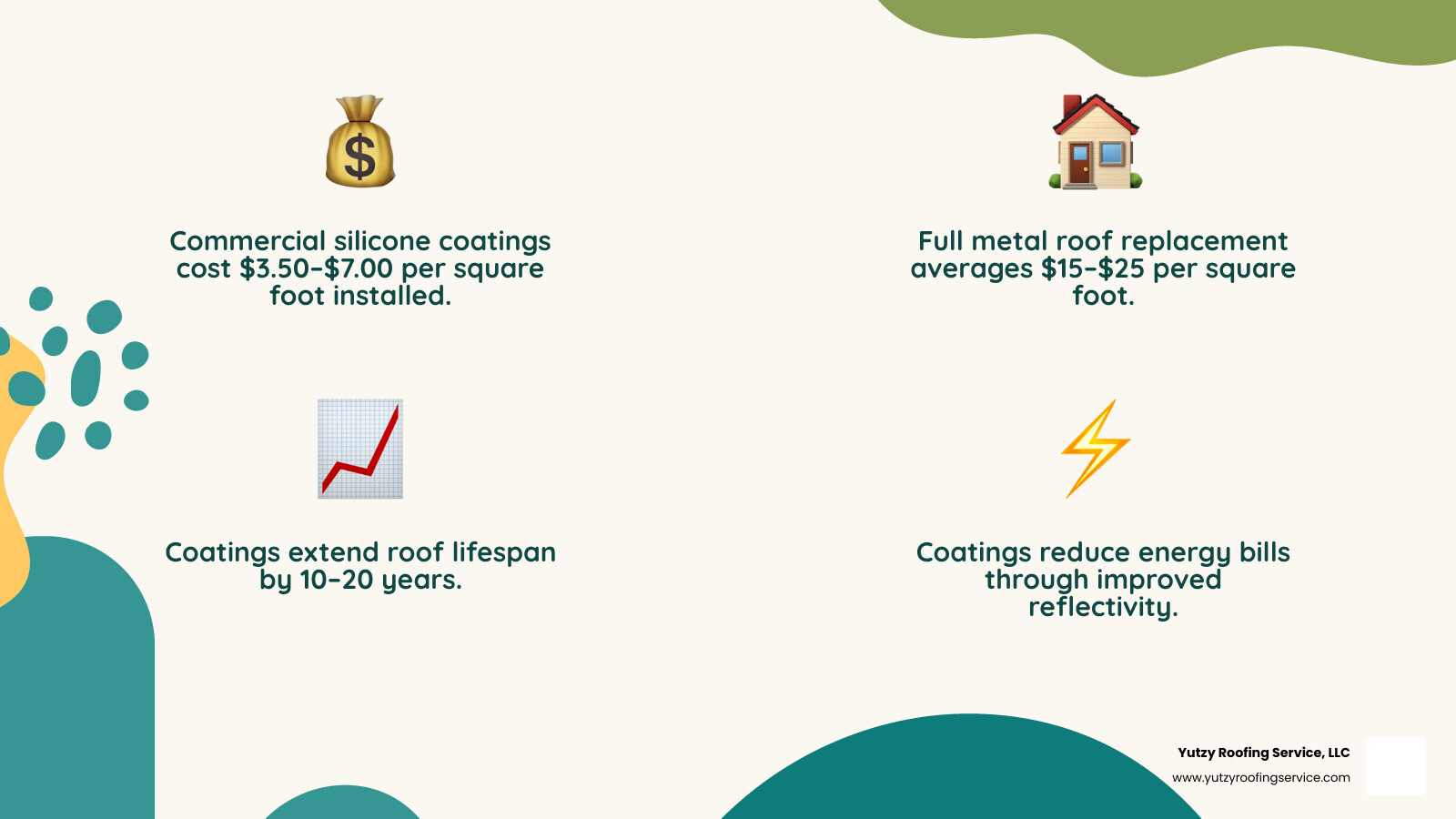 Commercial silicone coatings cost \$3.50–\$7.00 per square foot installed.

Full metal roof replacement averages \$15–\$25 per square foot.

Coatings extend roof lifespan by 10–20 years.

Coatings reduce energy bills through improved reflectivity.

Yutzy Roofing Service, LLC
www.yutzyroofingservice.com