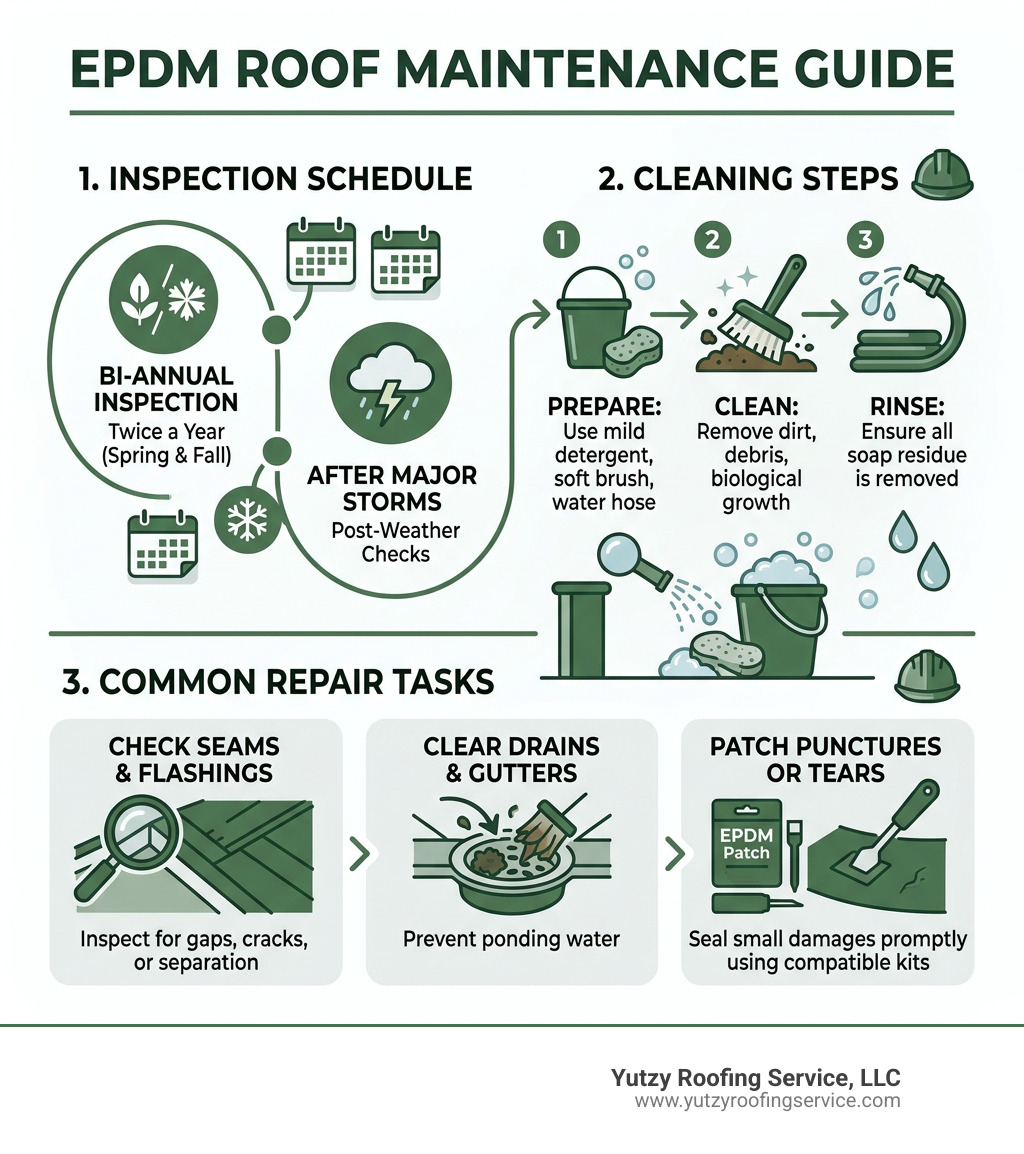 EPDM ROOF MAINTENANCE GUIDE

1. INSPECTION SCHEDULE

BI-ANNUAL INSPECTION
Twice a Year (Spring & Fall)

AFTER MAJOR STORMS
Post-Weather Checks

2. CLEANING STEPS

1
PREPARE:
Use mild detergent, soft brush, water hose

2
CLEAN:
Remove dirt, debris, biological growth

3
RINSE:
Ensure all soap residue is removed

3. COMMON REPAIR TASKS

CHECK SEAMS & FLASHINGS
Inspect for gaps, cracks, or separation

CLEAR DRAINS & GUTTERS
Prevent ponding water

PATCH PUNCTURES OR TEARS
EPDM Patch
Seal small damages promptly using compatible kits

Yutzy Roofing Service, LLC
www.yutzyroofingservice.com