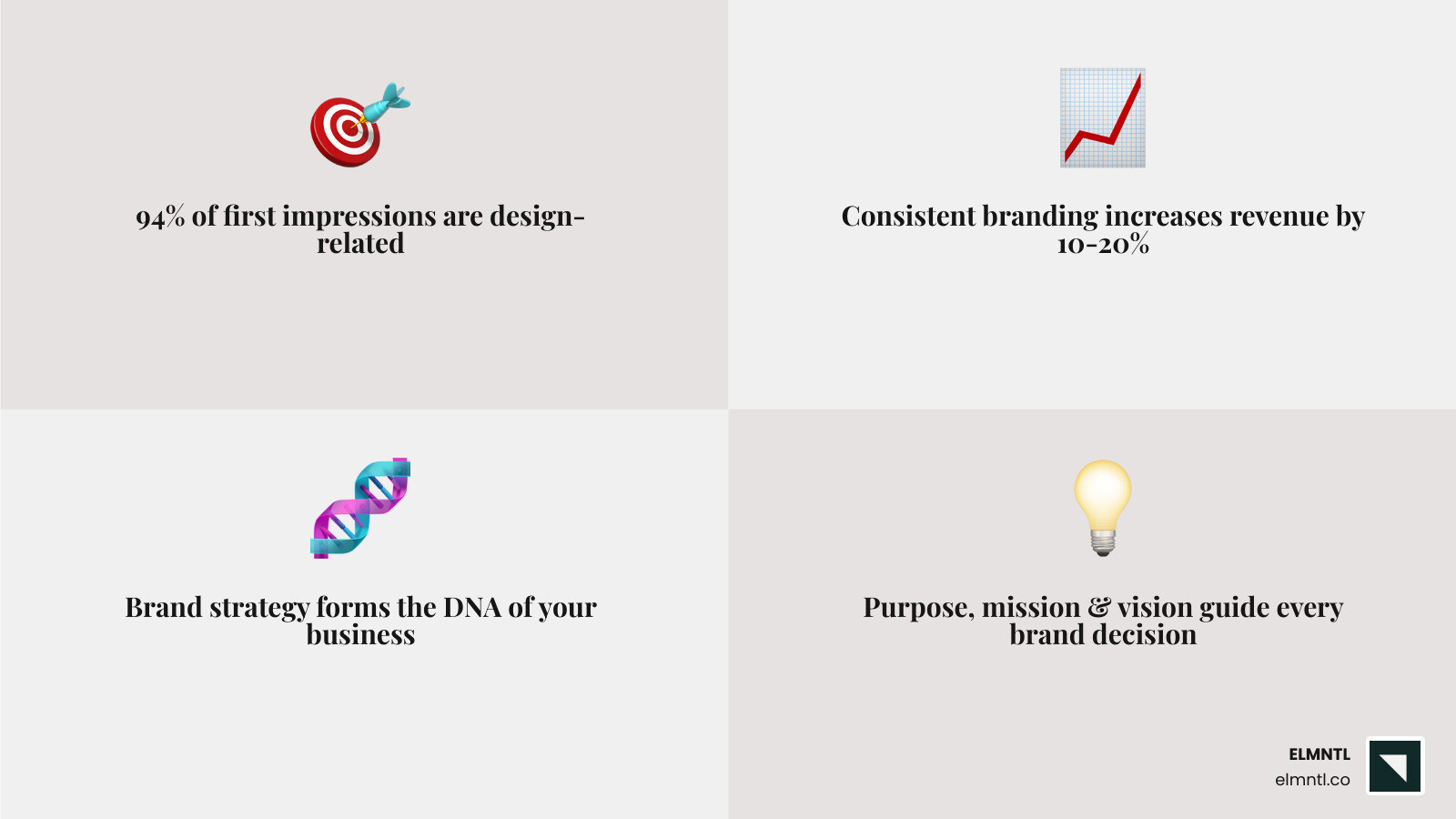 94% of first impressions are design-related

Consistent branding increases revenue by 10-20%

Brand strategy forms the DNA of your business

Purpose, mission & vision guide every brand decision

ELMNTL
elmntl.co