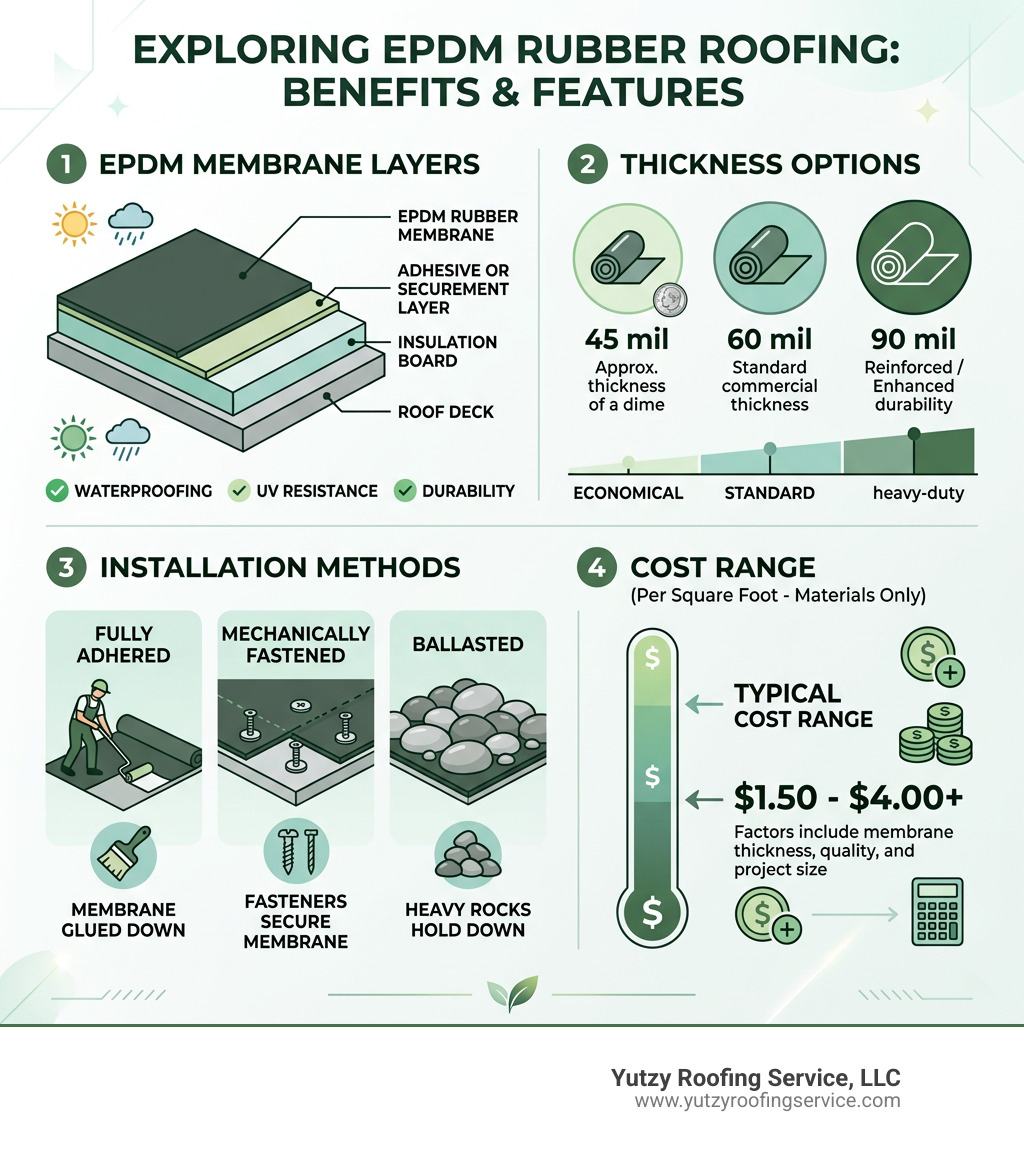 EXPLORING EPDM RUBBER ROOFING: BENEFITS & FEATURES

1 EPDM MEMBRANE LAYERS

EPDM RUBBER MEMBRANE
ADHESIVE OR SECUREMENT LAYER
INSULATION BOARD
ROOF DECK

WATERPROOFING
UV RESISTANCE
DURABILITY

2 THICKNESS OPTIONS

45 mil
Approx. thickness of a dime

60 mil
Standard commercial thickness

90 mil
Reinforced / Enhanced durability

ECONOMICAL
STANDARD
heavy-duty

3 INSTALLATION METHODS

FULLY ADHERED
MEMBRANE GLUED DOWN

MECHANICALLY FASTENED
FASTENERS SECURE MEMBRANE

BALLASTED
HEAVY ROCKS HOLD DOWN

4 COST RANGE
(Per Square Foot - Materials Only)

$
$
$

TYPICAL COST RANGE

$1.50 - $4.00+
Factors include membrane thickness, quality, and project size

Yutzy Roofing Service, LLC
www.yutzyroofingservice.com